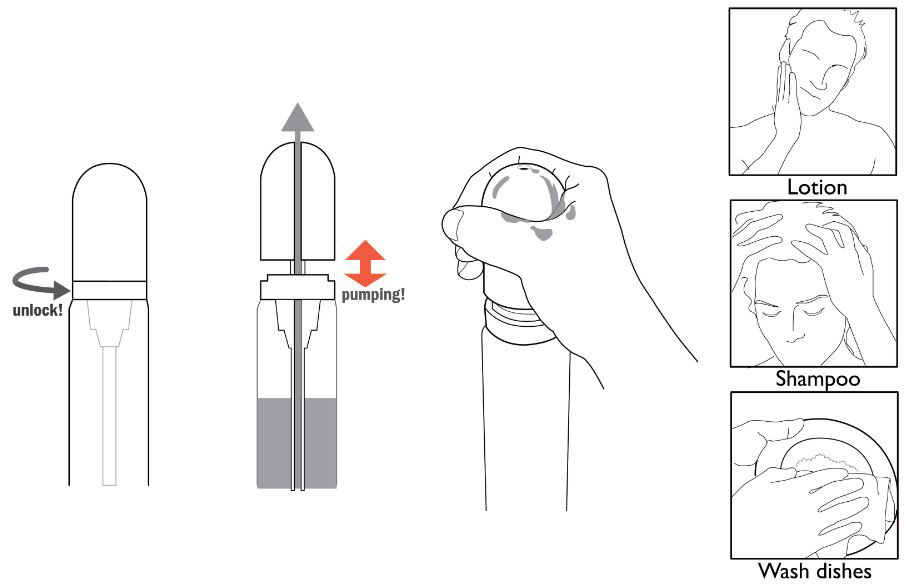 unlock!

pumping!

Lotion

Shampoo

Wash dishes