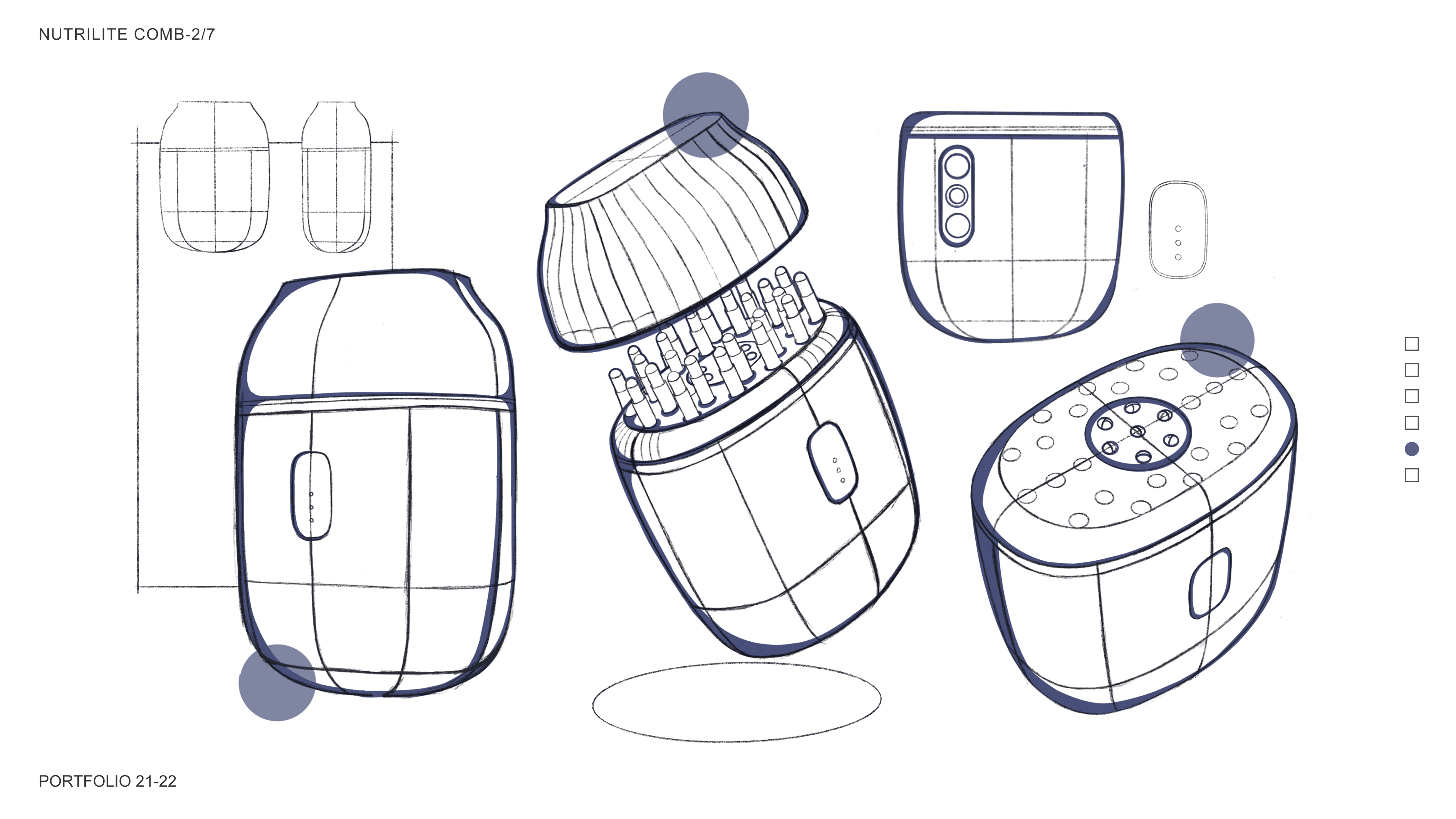 NUTRILITE COMB-2/7

PORTFOLIO 21-22