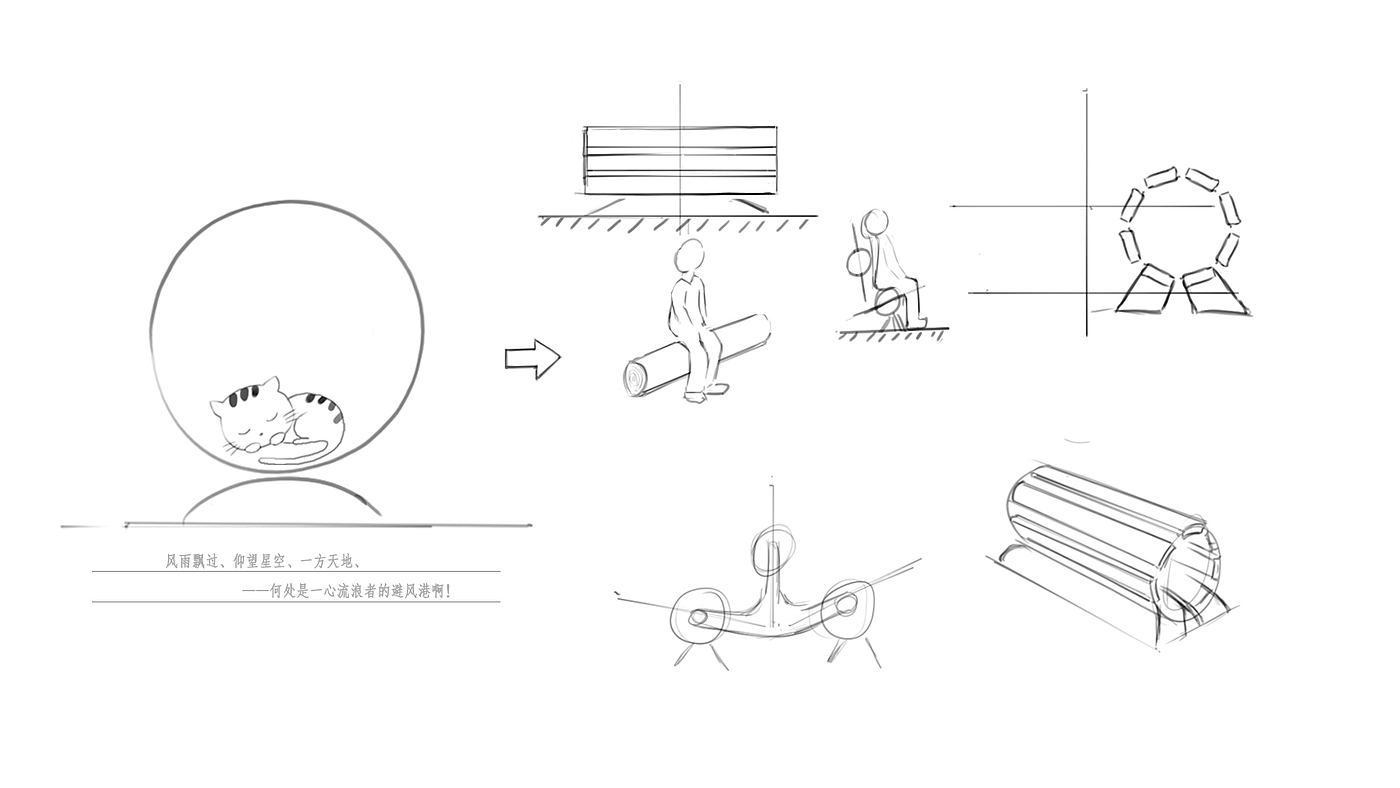 风雨飘过、仰望星空、一方天地、

——何处是一心流浪者的避风港啊!