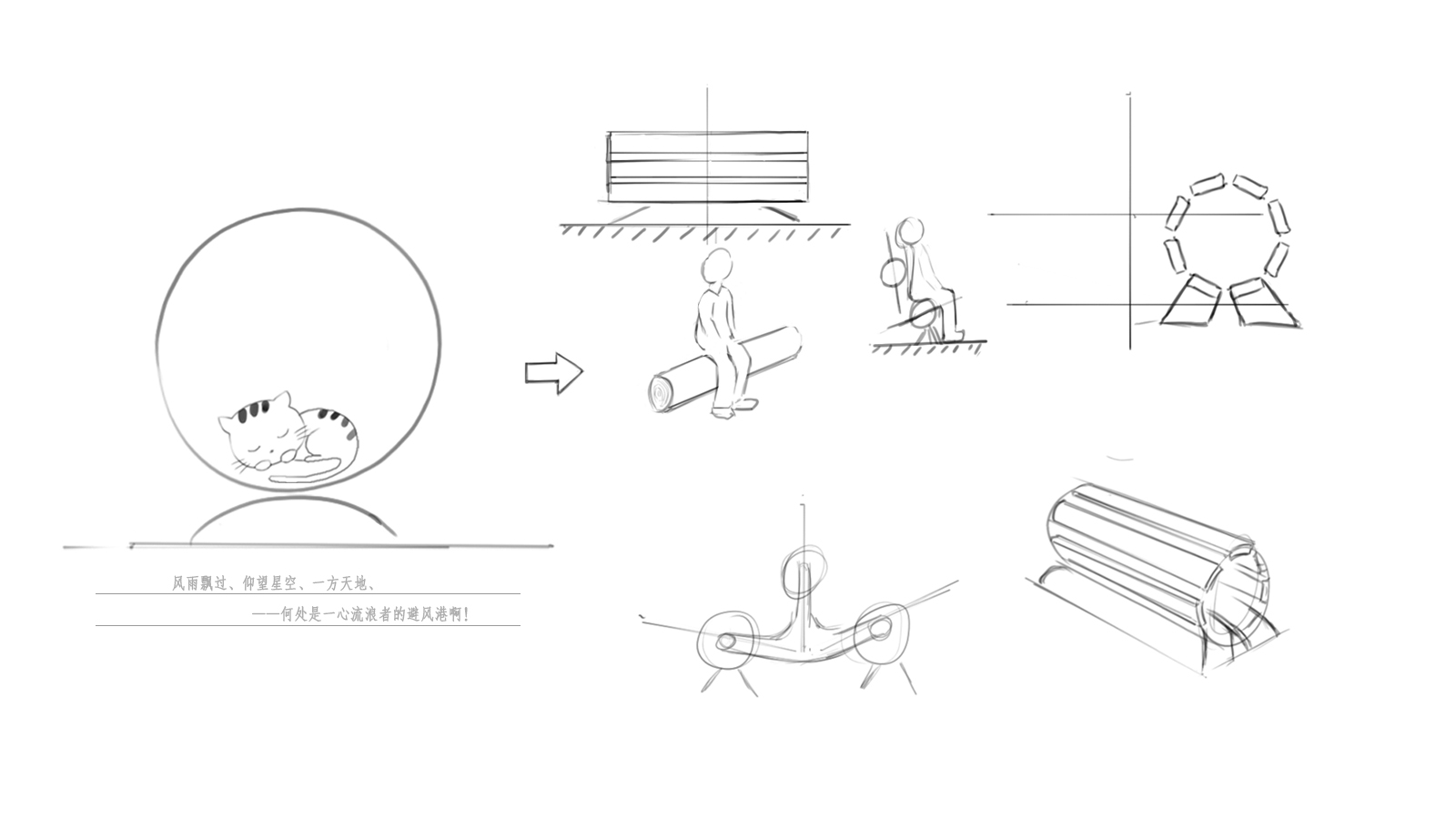 风雨飘过、仰望星空、一方天地、

——何处是一心流浪者的避风港啊！