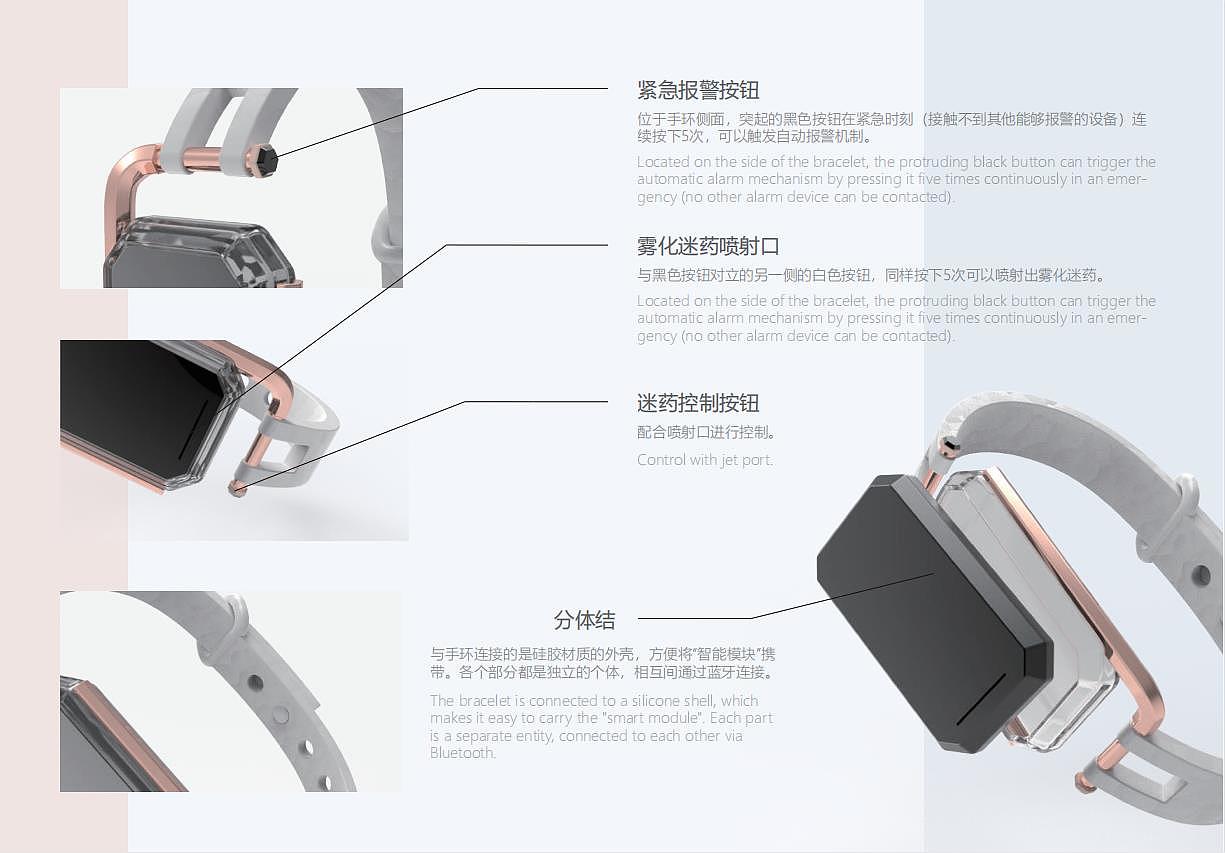 紧急报警按钮

位于手环侧面，突起的黑色按钮在紧急时刻（接触不到其他能够报警的设备）连续按下5次，可以触发自动报警机制。

Located on the side of the bracelet, the protruding black button can trigger the automatic alarm mechanism by pressing it five times continuously in an emergency (no other alarm device can be contacted).

雾化迷药喷射口

与黑色按钮对立的另一侧的白色按钮，同样按下5次可以喷射出雾化迷药。

Located on the side of the bracelet, the protruding black button can trigger the automatic alarm mechanism by pressing it five times continuously in an emergency (no other alarm device can be contacted).

迷药控制按钮

配合喷射口进行控制。

Control with jet port.

分体结

与手环连接的是硅胶材质的外壳，方便将"智能模块"携带。各个部分都是独立的个体，相互间通过蓝牙连接。

The bracelet is connected to a silicone shell, which makes it easy to carry the "smart module". Each part is a separate entity, connected to each other via Bluetooth.