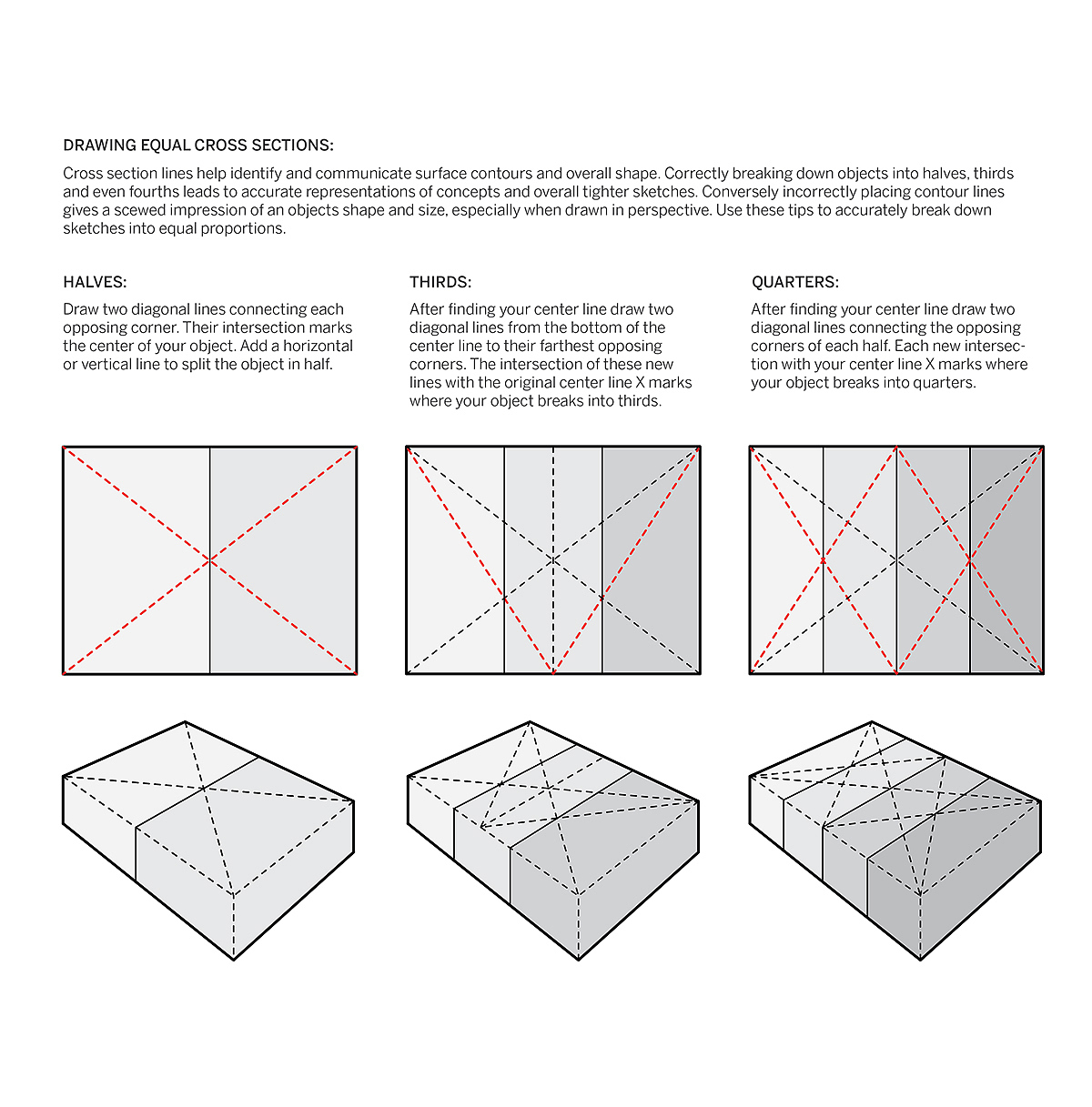 DRAWING EQUAL CROSS SECTIONS:

Cross section lines help identify and communicate surface contours and overall shape. Correctly breaking down objects into halves, thirds and even fourths leads to accurate representations of concepts and overall tighter sketches. Conversely incorrectly placing contour lines gives a scewed impression of an objects shape and size, especially when drawn in perspective. Use these tips to accurately break down sketches into equal proportions.

HALVES:

Draw two diagonal lines connecting each opposing corner. Their intersection marks the center of your object. Add a horizontal or vertical line to split the object in half.

THIRDS:

After finding your center line draw two diagonal lines from the bottom of the center line to their farthest opposing corners. The intersection of these new lines with the original center line X marks where your object breaks into thirds.

QUARTERS:

After finding your center line draw two diagonal lines connecting the opposing corners of each half. Each new intersection with your center line X marks where your object breaks into quarters.