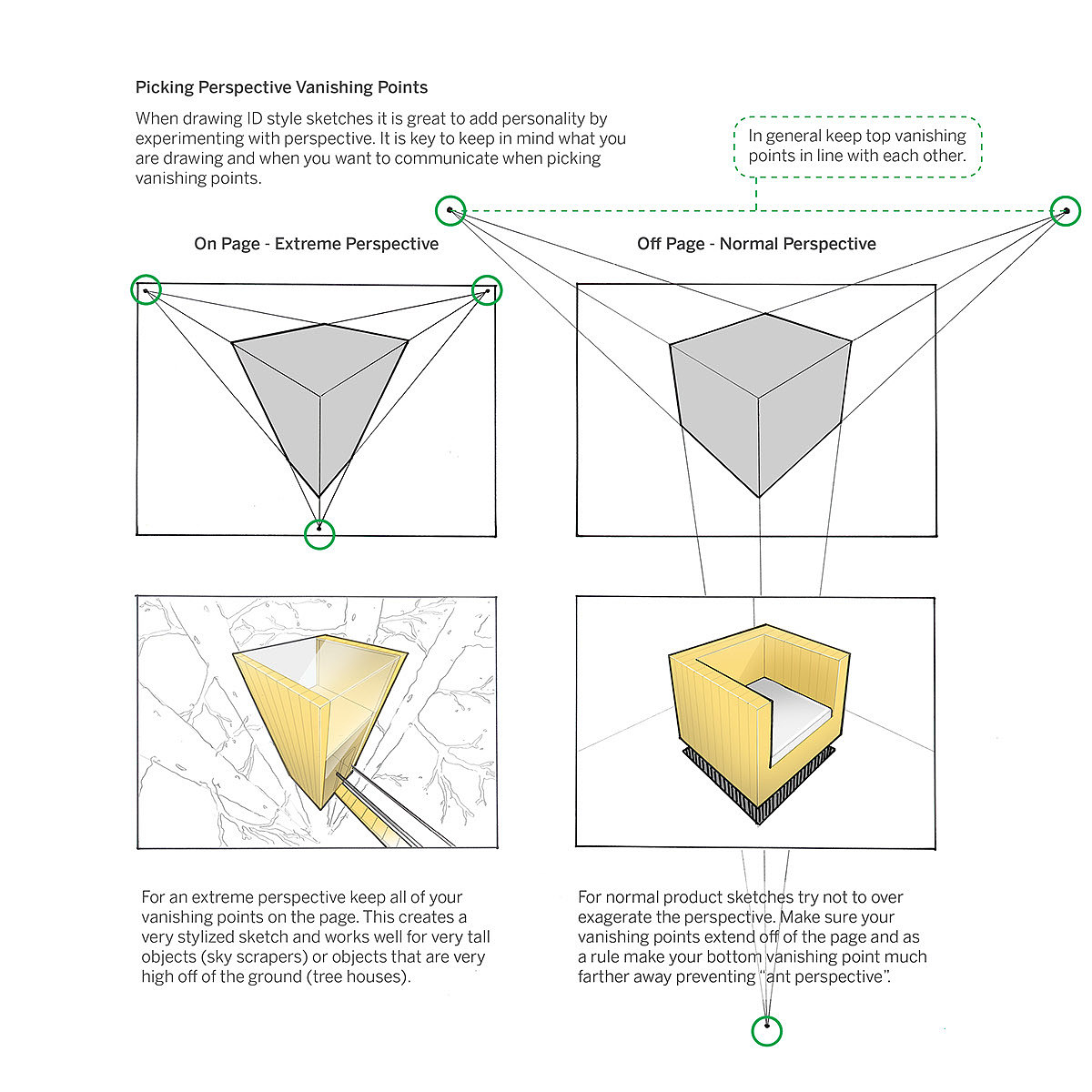 Picking Perspective Vanishing Points

When drawing ID style sketches it is great to add personality by experimenting with perspective. It is key to keep in mind what you are drawing and when you want to communicate when picking vanishing points.

In general keep top vanishing points in line with each other.

On Page - Extreme Perspective

Off Page - Normal Perspective

For an extreme perspective keep all of your vanishing points on the page. This creates a very stylized sketch and works well for very tall objects (sky scrapers) or objects that are very high off of the ground (tree houses).

For normal product sketches try not to over exagerate the perspective. Make sure your vanishing points extend off of the page and as a rule make your bottom vanishing point much farther away preventing "ant perspective".