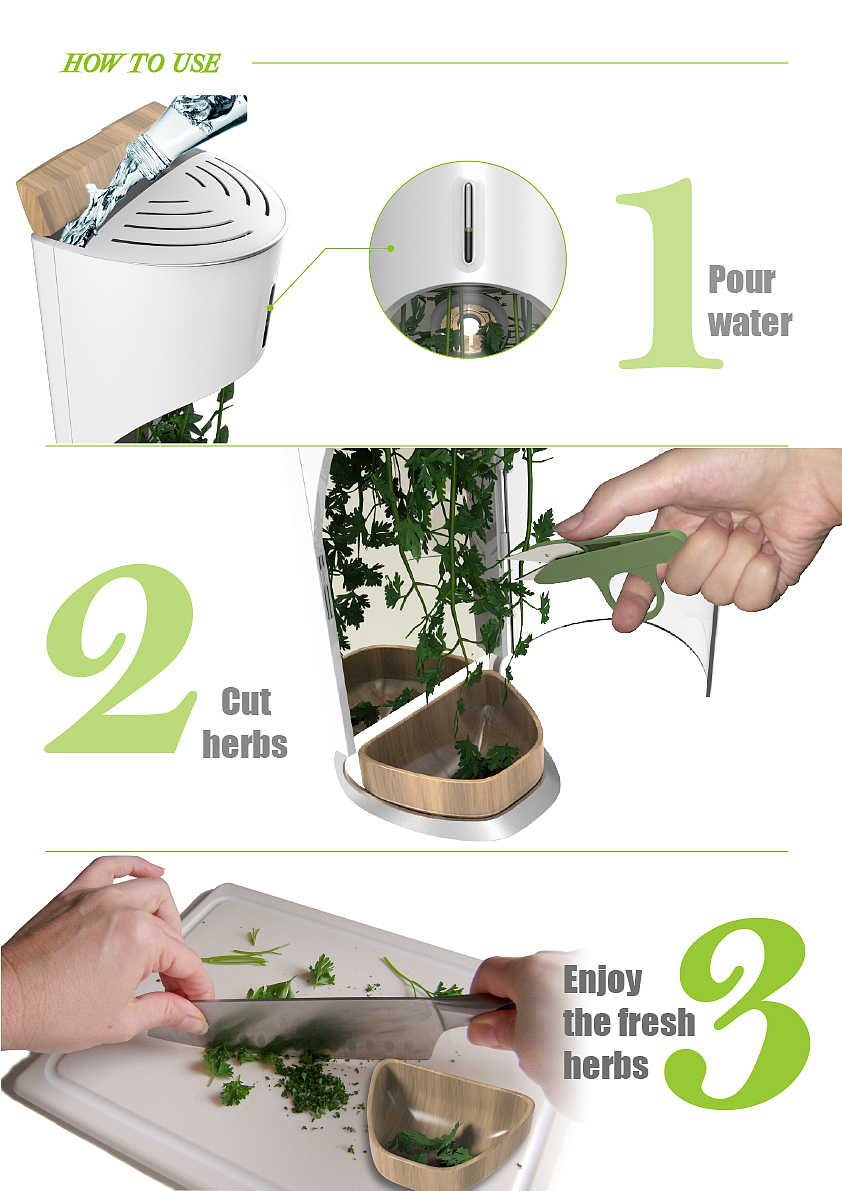 HOW TO USE

1 Pour water

2 Cut herbs

Enjoy the fresh herbs 3