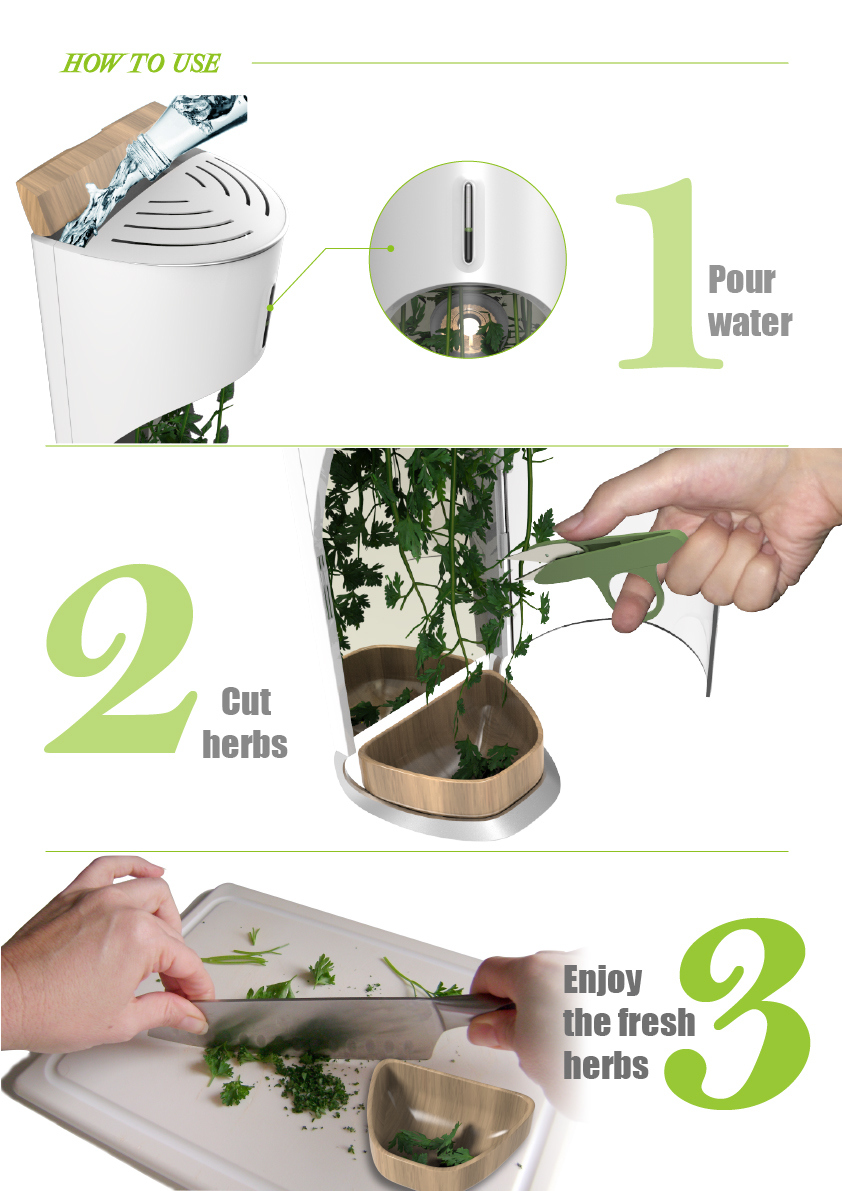 HOW TO USE

1 Pour water

2 Cut herbs

Enjoy the fresh herbs 3