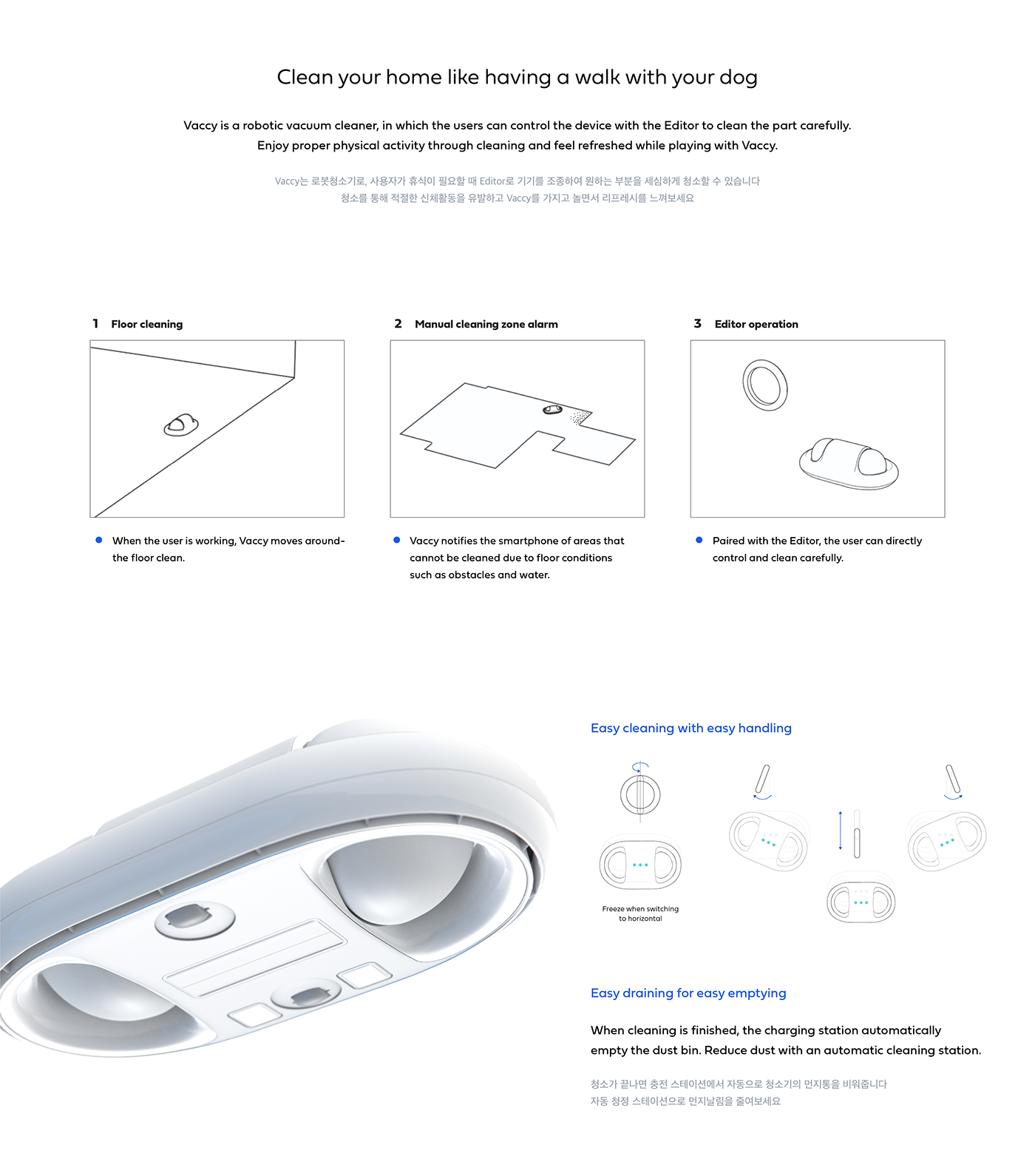 Clean your home like having a walk with your dog

Vaccy is a robotic vacuum cleaner, in which the users can control the device with the Editor to clean the part carefully. Enjoy proper physical activity through cleaning and feel refreshed while playing with Vaccy.

Vaccy는 로봇청소기로, 사용자가 휴식이 필요할 때 Editor로 기기를 조종하여 원하는 부분을 세심하게 청소할 수 있습니다
청소를 통해 적절한 신체활동을 유발하고 Vaccy를 가지고 놀면서 리프레시를 느껴보세요

1 Floor cleaning

When the user is working, Vaccy moves around-the floor clean.

2 Manual cleaning zone alarm

Vaccy notifies the smartphone of areas that cannot be cleaned due to floor conditions such as obstacles and water.

3 Editor operation

Paired with the Editor, the user can directly control and clean carefully.

Easy cleaning with easy handling

Freeze when switching to horizontal

Easy draining for easy emptying

When cleaning is finished, the charging station automatically empty the dust bin. Reduce dust with an automatic cleaning station.

청소가 끝나면 충전 스테이션에서 자동으로 청소기의 먼지통을 비워줍니다
자동 청정 스테이션으로 먼지날림을 줄여보세요