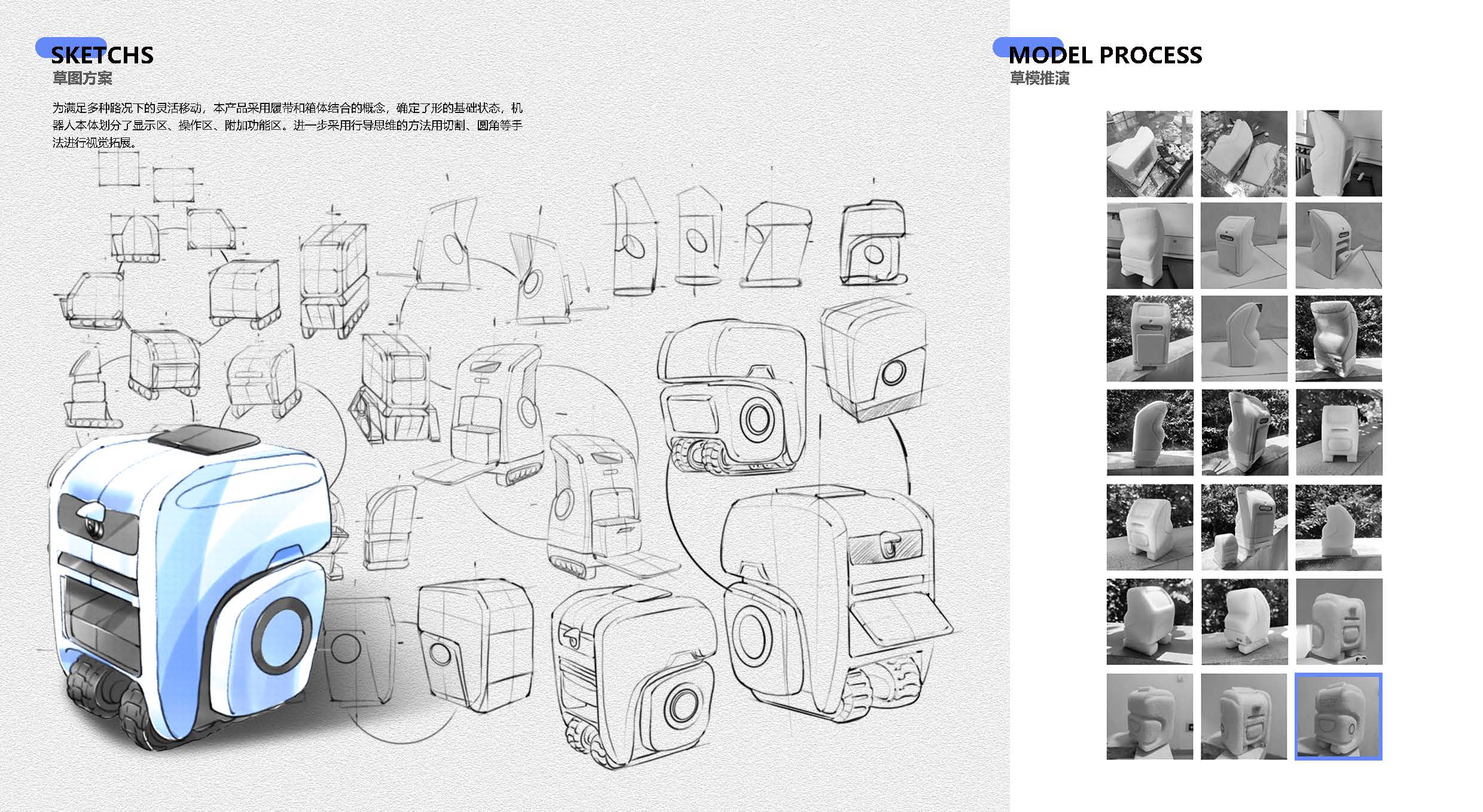 SKETCHS
草图方案

为满足多种路况下的灵活移动，本产品采用履带和箱体结合的概念，确定了形的基础状态，机器人本体划分了显示区、操作区、附加功能区。进一步采用行导思维的方法用切割、圆角等手法进行视觉拓展。

MODEL PROCESS
草模推演