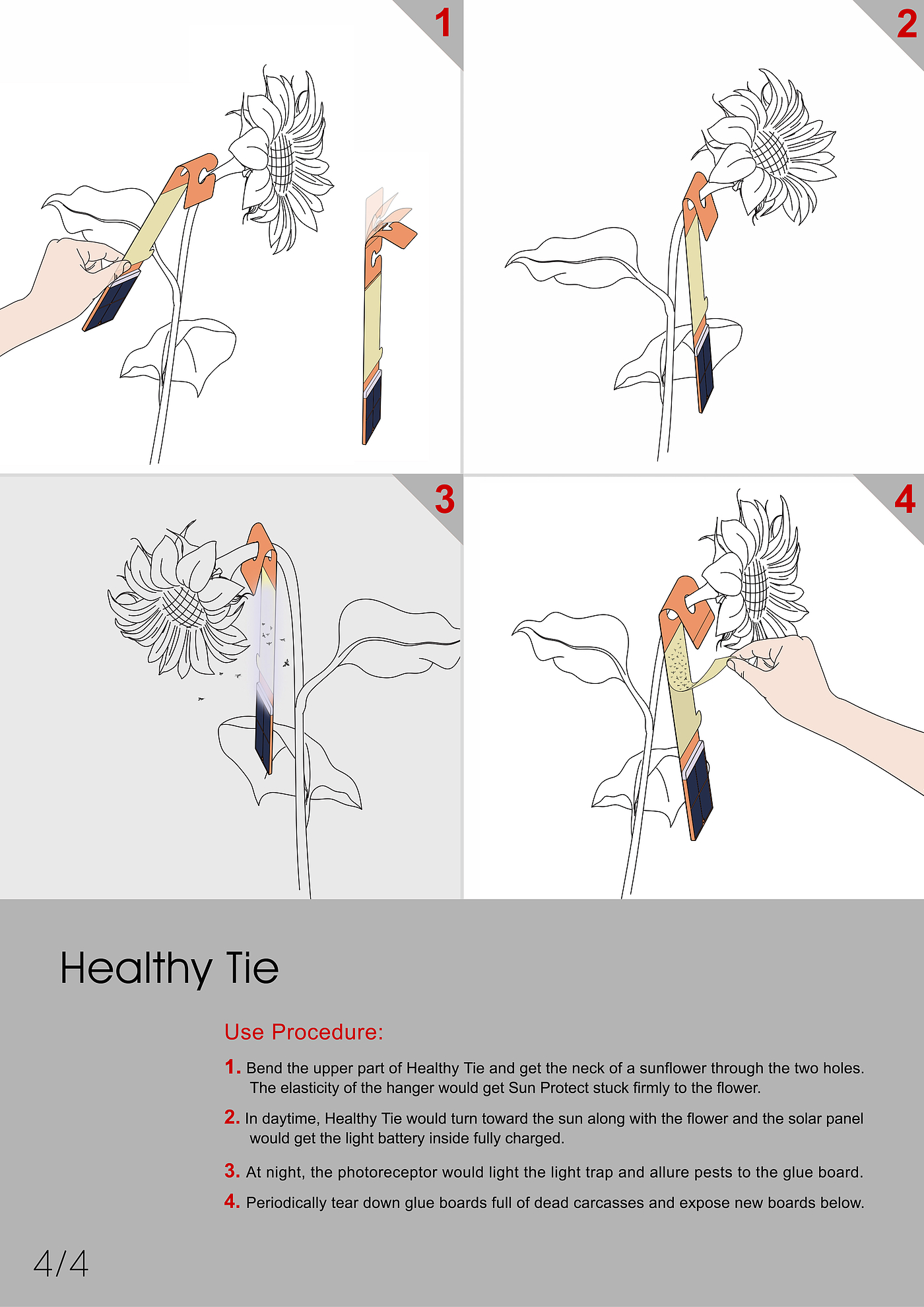 1

2

3

4

Healthy Tie

Use Procedure:

1. Bend the upper part of Healthy Tie and get the neck of a sunflower through the two holes. The elasticity of the hanger would get Sun Protect stuck firmly to the flower.

2. In daytime, Healthy Tie would turn toward the sun along with the flower and the solar panel would get the light battery inside fully charged.

3. At night, the photoreceptor would light the light trap and allure pests to the glue board.

4. Periodically tear down glue boards full of dead carcasses and expose new boards below.

4/4