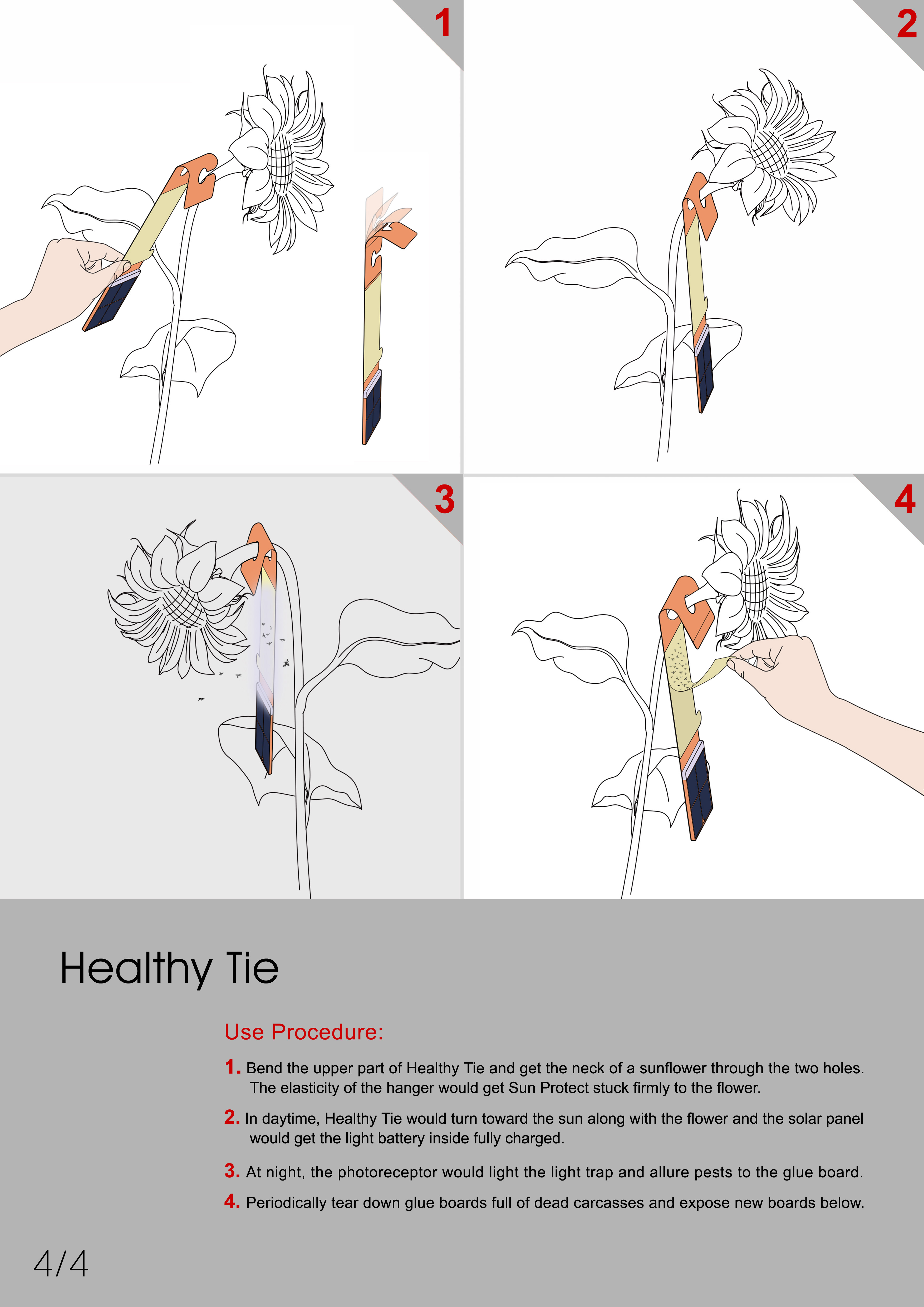 1

2

3

4

Healthy Tie

Use Procedure:

1. Bend the upper part of Healthy Tie and get the neck of a sunflower through the two holes. The elasticity of the hanger would get Sun Protect stuck firmly to the flower.

2. In daytime, Healthy Tie would turn toward the sun along with the flower and the solar panel would get the light battery inside fully charged.

3. At night, the photoreceptor would light the light trap and allure pests to the glue board.

4. Periodically tear down glue boards full of dead carcasses and expose new boards below.

4/4