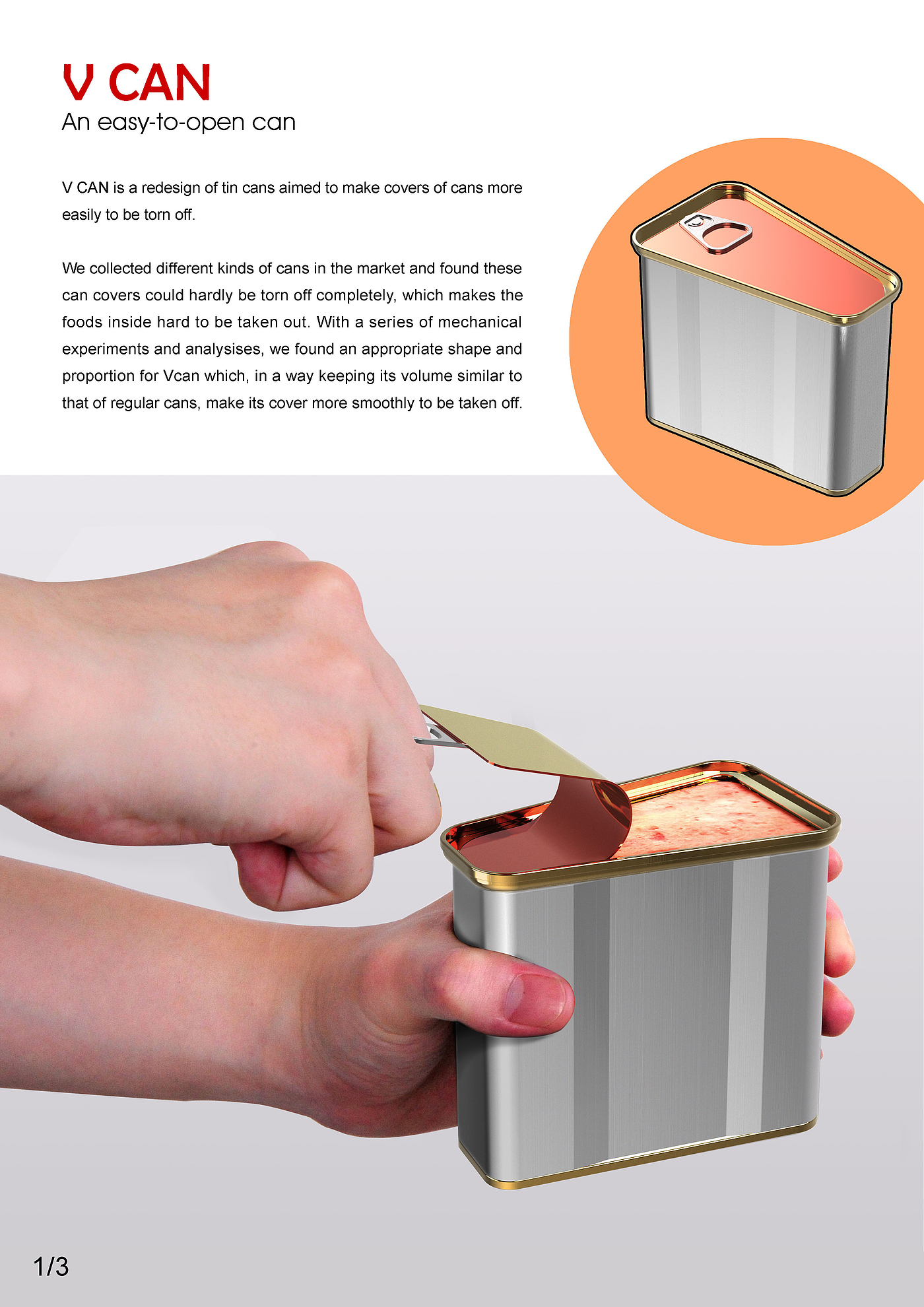 V CAN
An easy-to-open can

V CAN is a redesign of tin cans aimed to make covers of cans more easily to be torn off.

We collected different kinds of cans in the market and found these can covers could hardly be torn off completely, which makes the foods inside hard to be taken out. With a series of mechanical experiments and analysises, we found an appropriate shape and proportion for Vcan which, in a way keeping its volume similar to that of regular cans, make its cover more smoothly to be taken off.

1/3