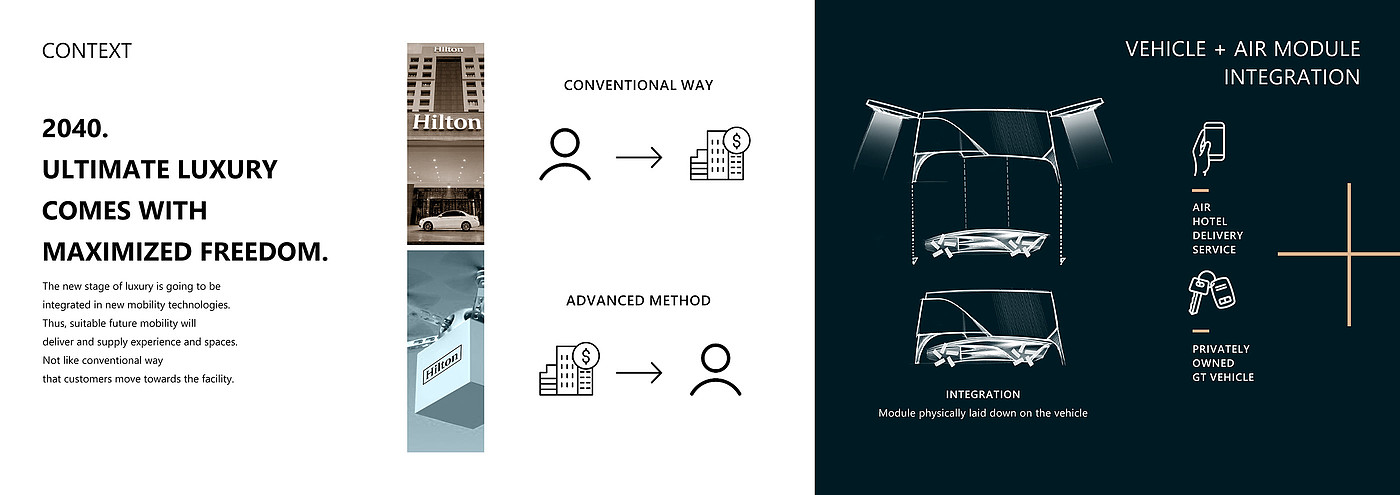 CONTEXT

2040.
ULTIMATE LUXURY
COMES WITH
MAXIMIZED FREEDOM.

The new stage of luxury is going to be integrated in new mobility technologies. Thus, suitable future mobility will deliver and supply experience and spaces. Not like conventional way that customers move towards the facility.

Hilton

Hilton

Hilton

CONVENTIONAL WAY

ADVANCED METHOD

VEHICLE + AIR MODULE INTEGRATION

AIR HOTEL DELIVERY SERVICE

PRIVATELY OWNED GT VEHICLE

INTEGRATION
Module physically laid down on the vehicle