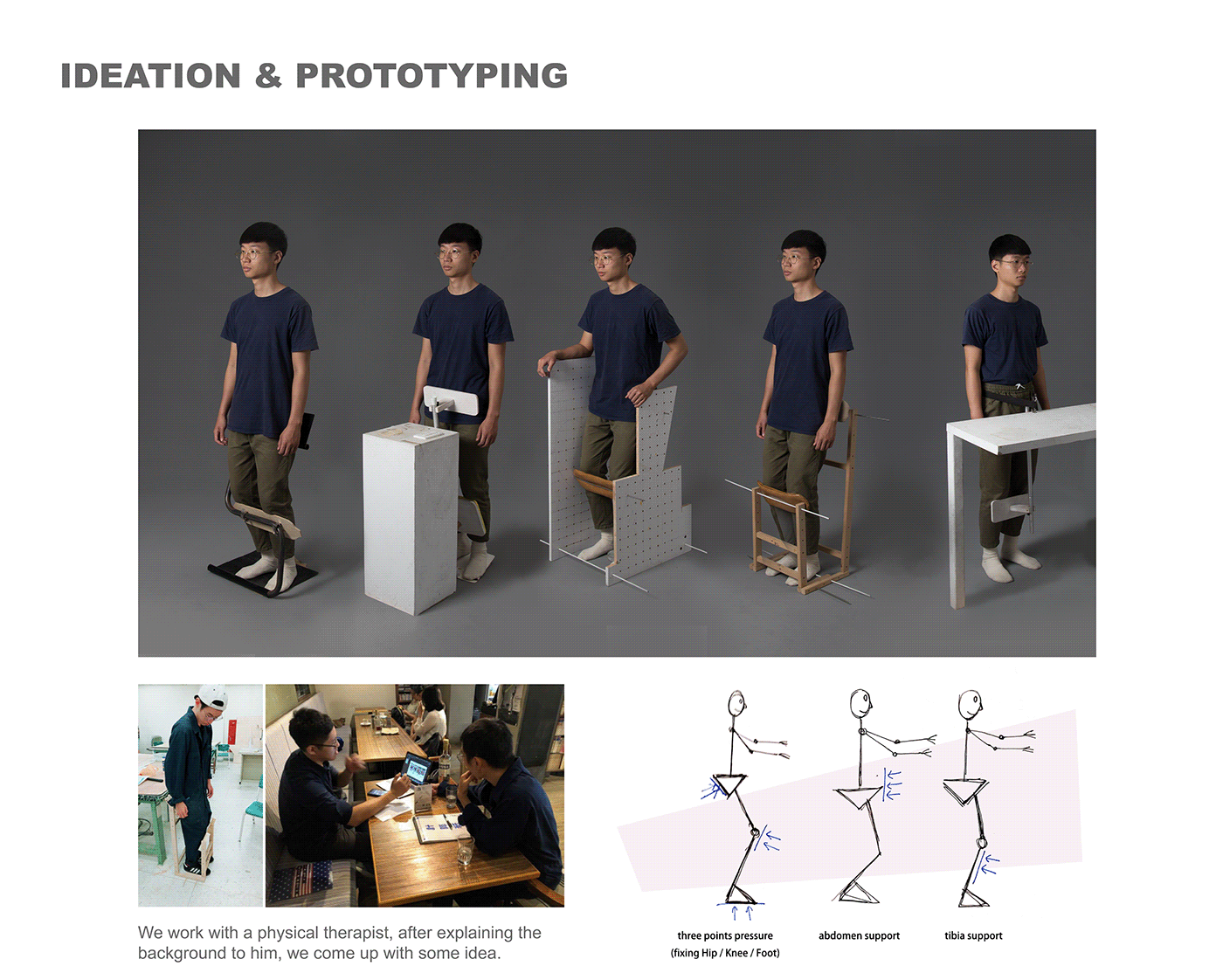 IDEATION & PROTOTYPING

We work with a physical therapist, after explaining the background to him, we come up with some idea.

three points pressure
(fixing Hip / Knee / Foot)

abdomen support

tibia support