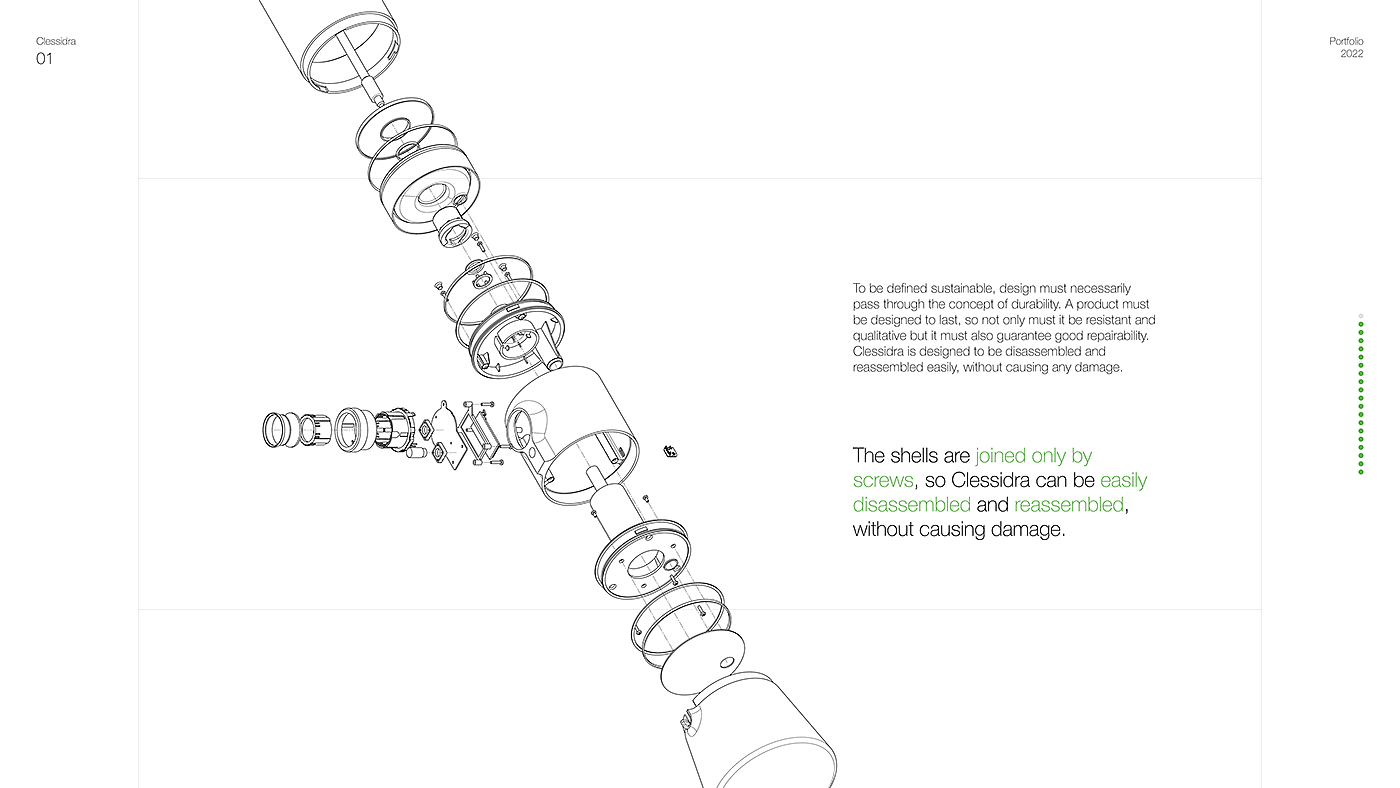 Clessidra
01

Portfolio
2022

To be defined sustainable, design must necessarily pass through the concept of durability. A product must be designed to last, so not only must it be resistant and qualitative but it must also guarantee good repairability. Clessidra is designed to be disassembled and reassembled easily, without causing any damage.

The shells are joined only by screws, so Clessidra can be easily disassembled and reassembled, without causing damage.