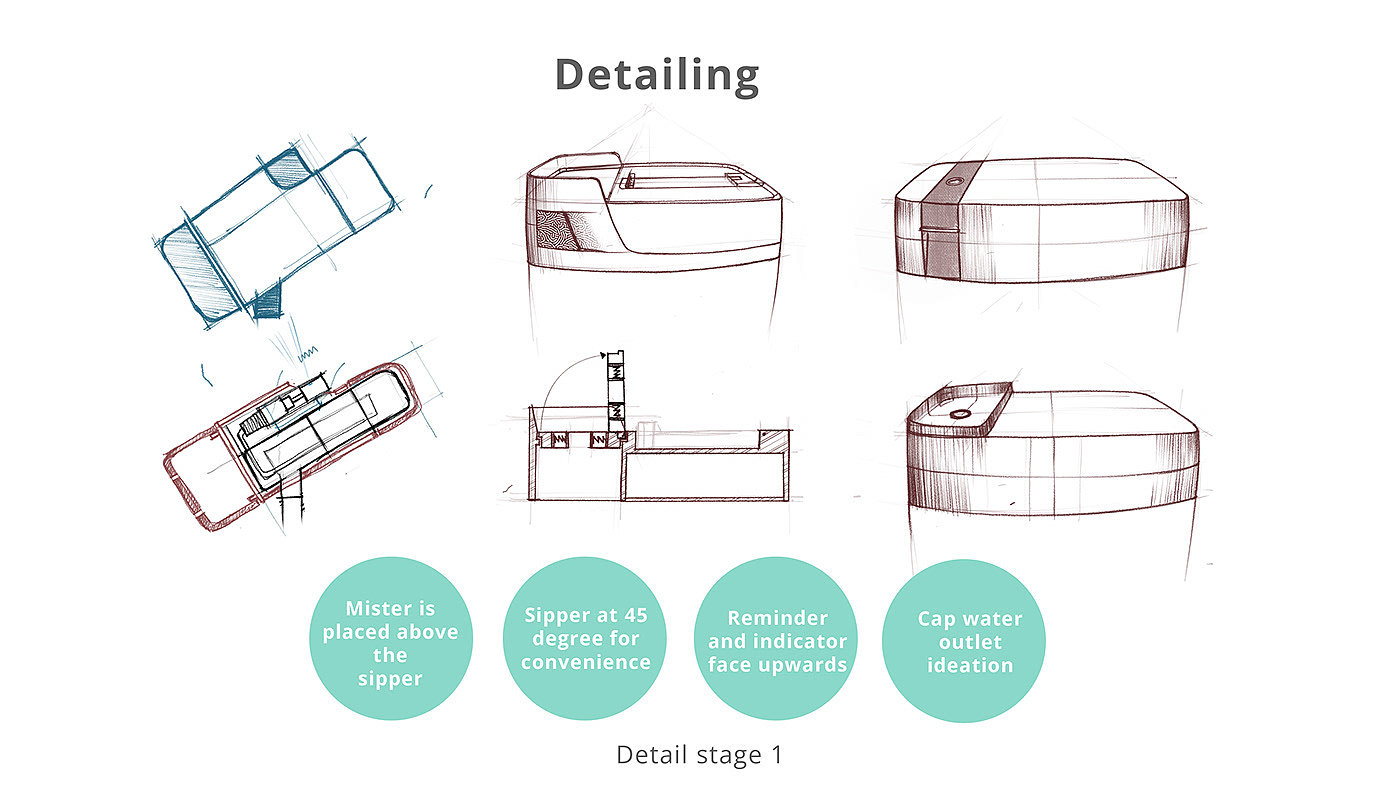 Detailing

Mister is placed above the sipper

Sipper at 45 degree for convenience

Reminder and indicator face upwards

Cap water outlet ideation

Detail stage 1