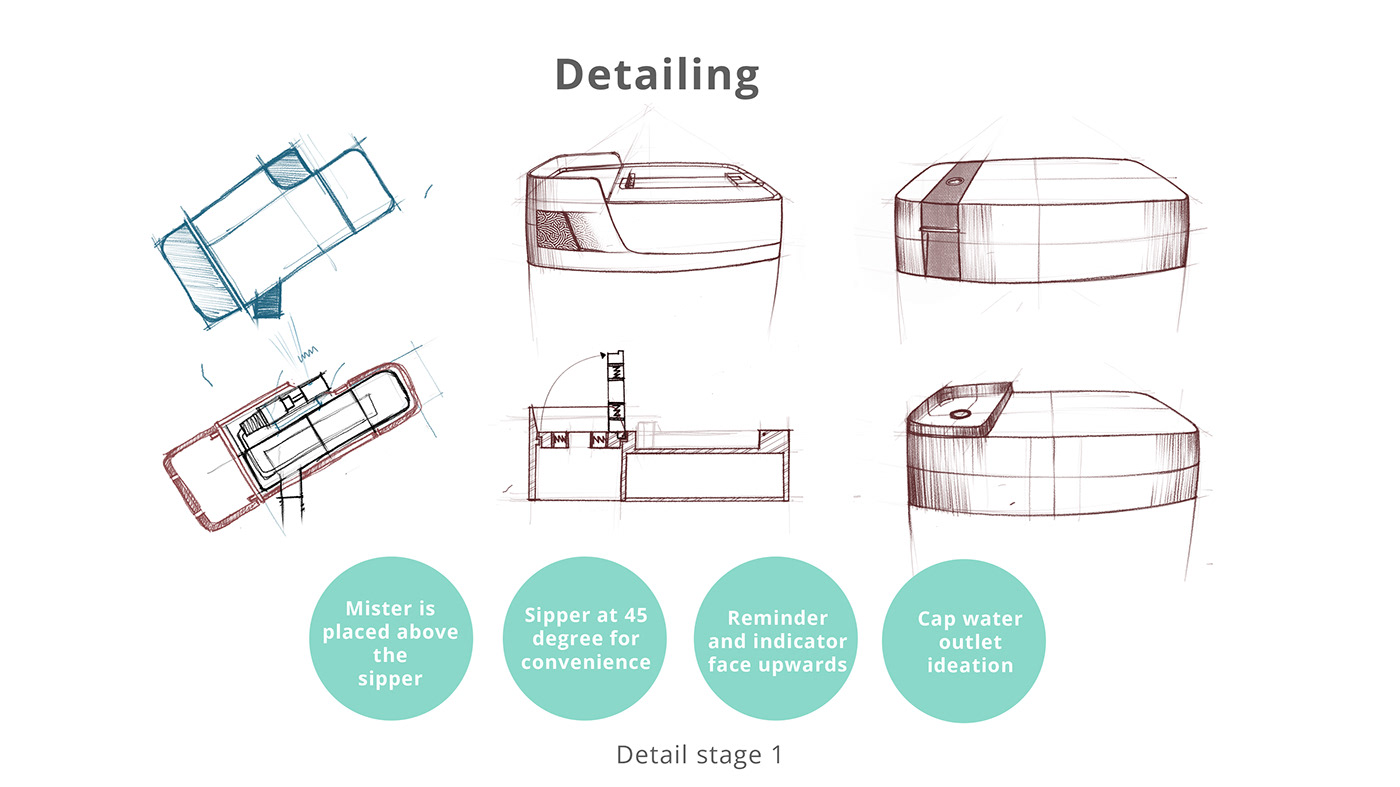 Detailing

Mister is placed above the sipper

Sipper at 45 degree for convenience

Reminder and indicator face upwards

Cap water outlet ideation

Detail stage 1