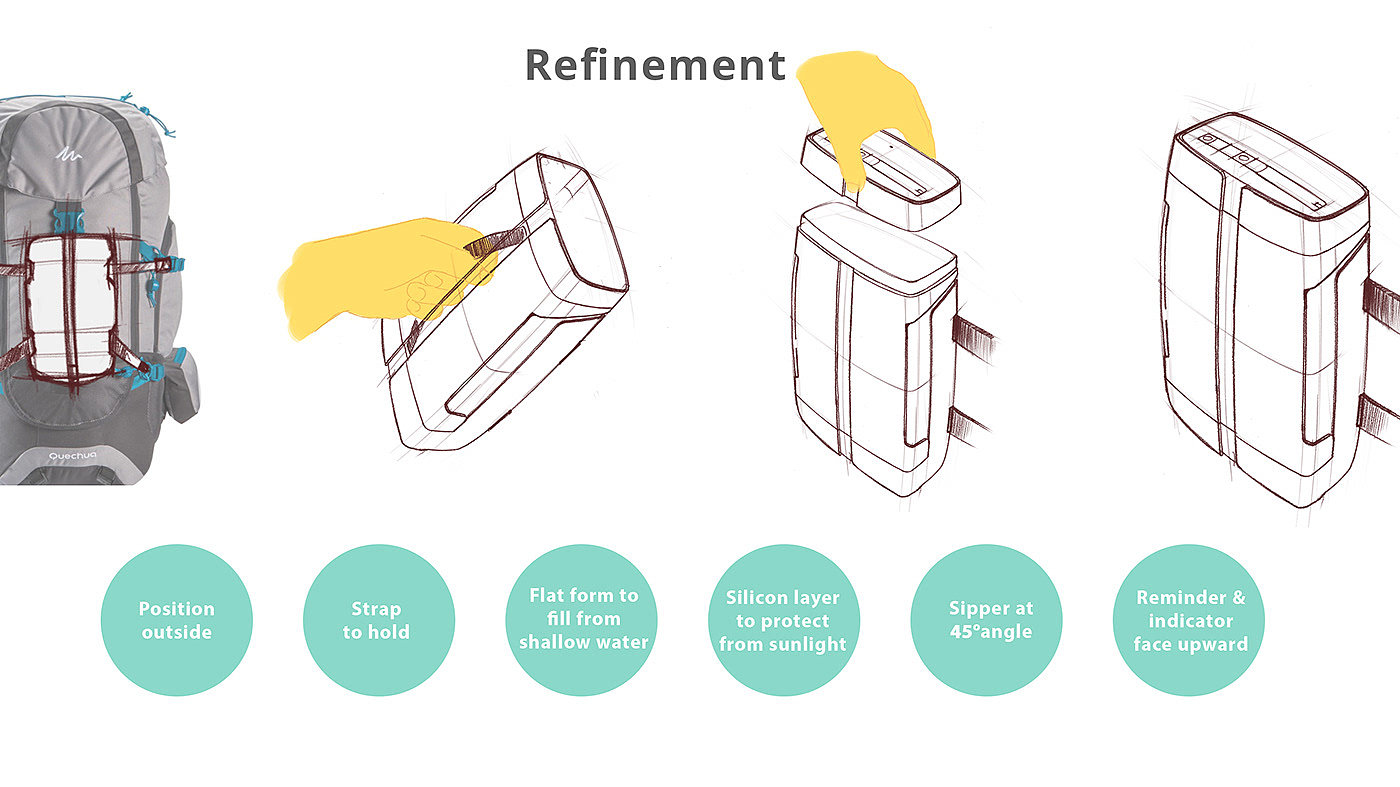 Refinement

Quechua

Position outside

Strap to hold

Flat form to fill from shallow water

Silicon layer to protect from sunlight

Sipper at 45°angle

Reminder & indicator face upward