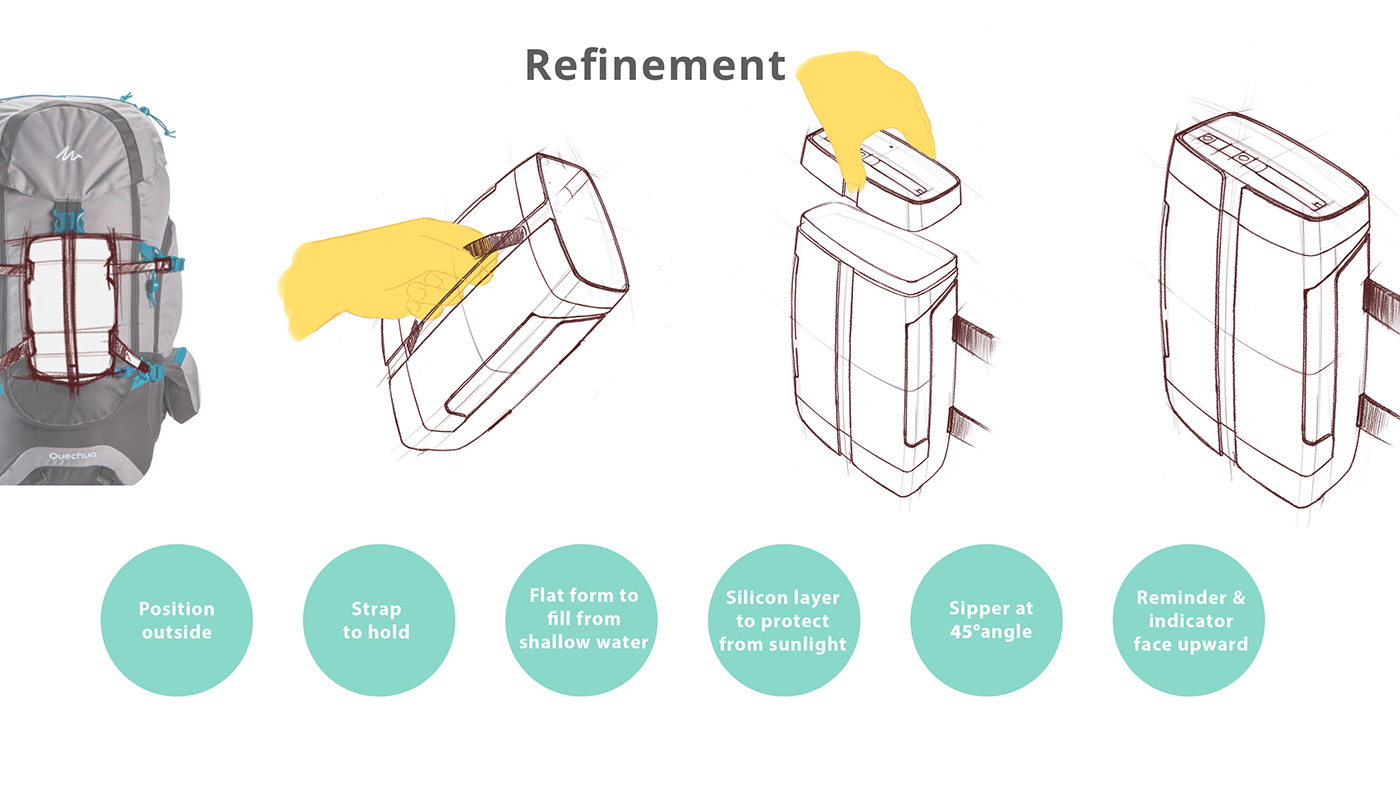 Refinement

Quechua

Position outside

Strap to hold

Flat form to fill from shallow water

Silicon layer to protect from sunlight

Sipper at 45°angle

Reminder & indicator face upward