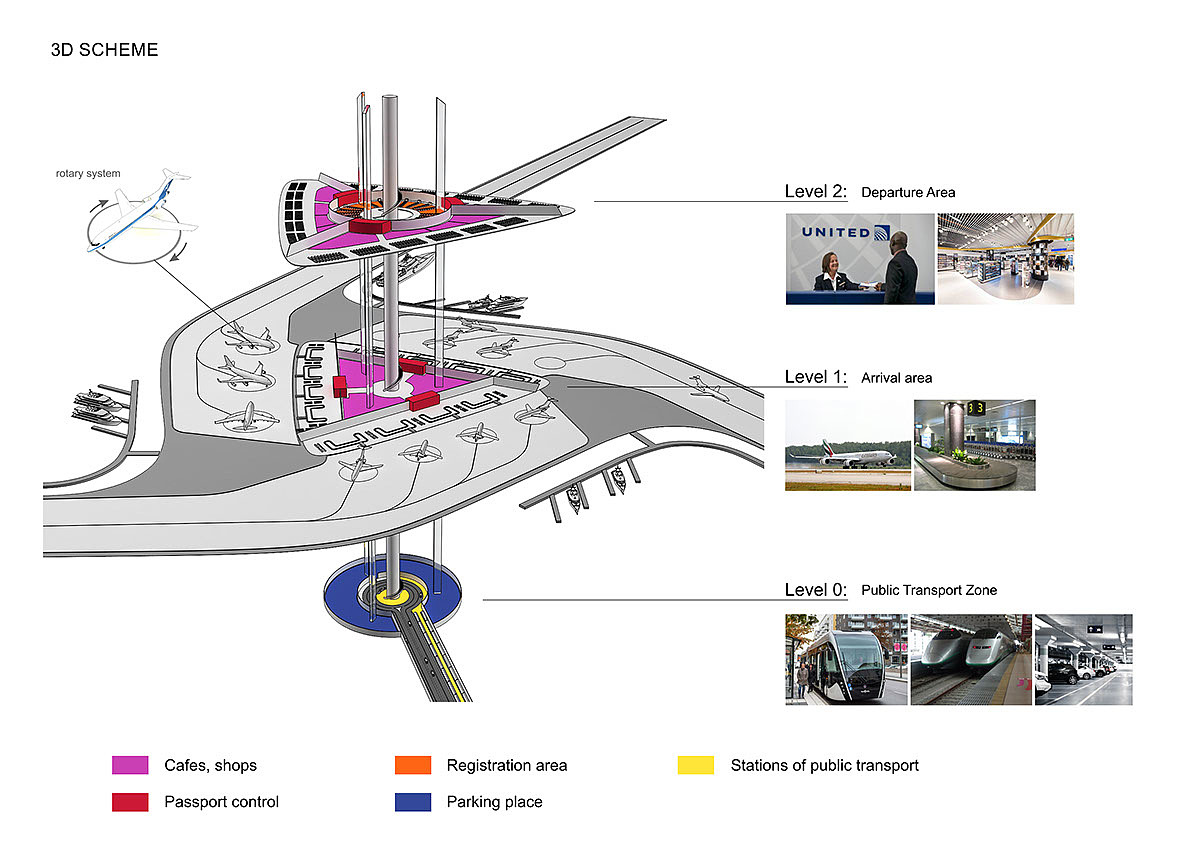 3D SCHEME

rotary system

Level 2: Departure Area

UNITED

Level 1: Arrival area

3

Level 0: Public Transport Zone

Cafes, shops

Passport control

Registration area

Parking place

Stations of public transport