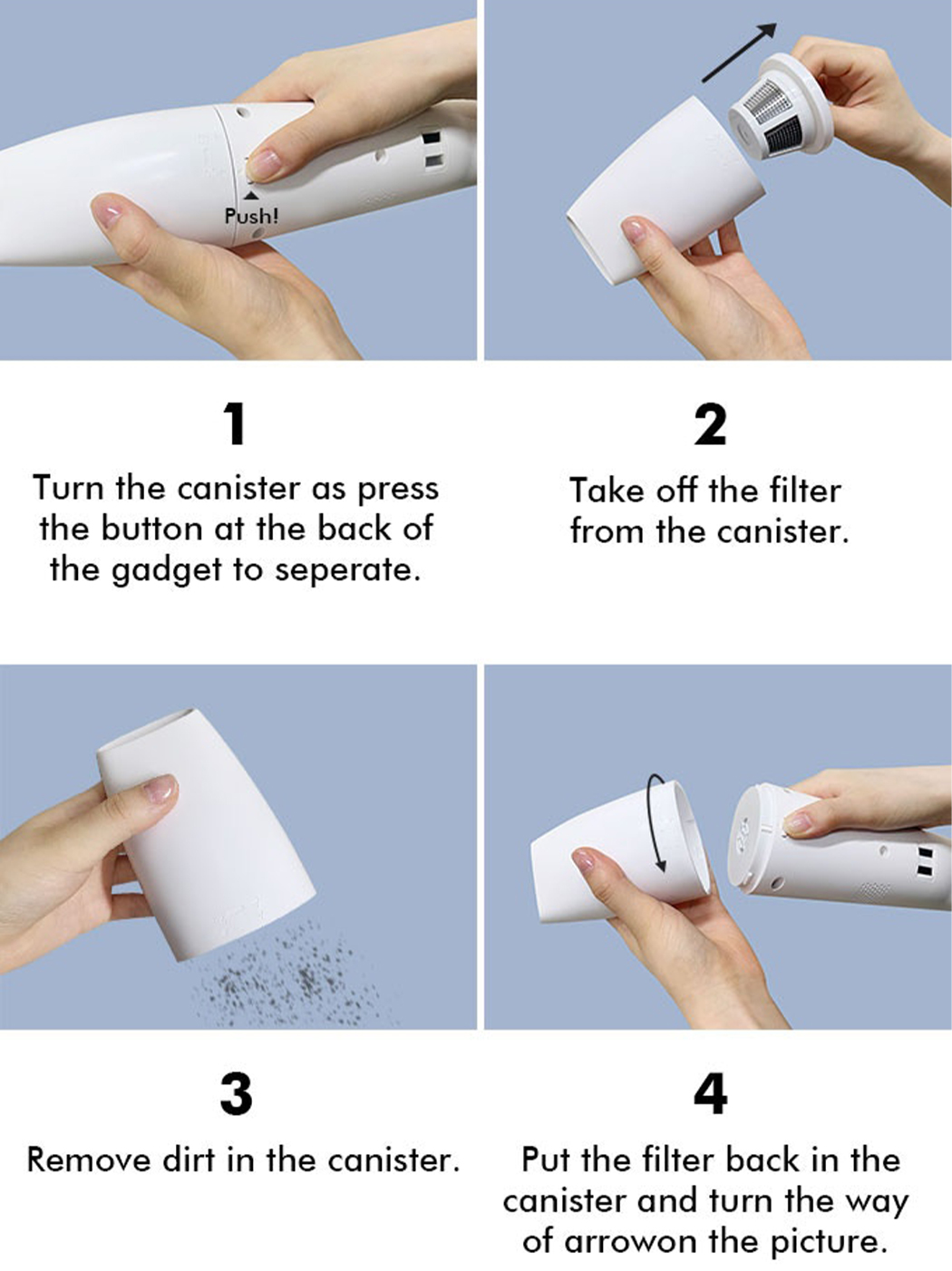 Push!

1
Turn the canister as press the button at the back of the gadget to seperate.

2
Take off the filter from the canister.

3
Remove dirt in the canister.

4
Put the filter back in the canister and turn the way of arrowon the picture.