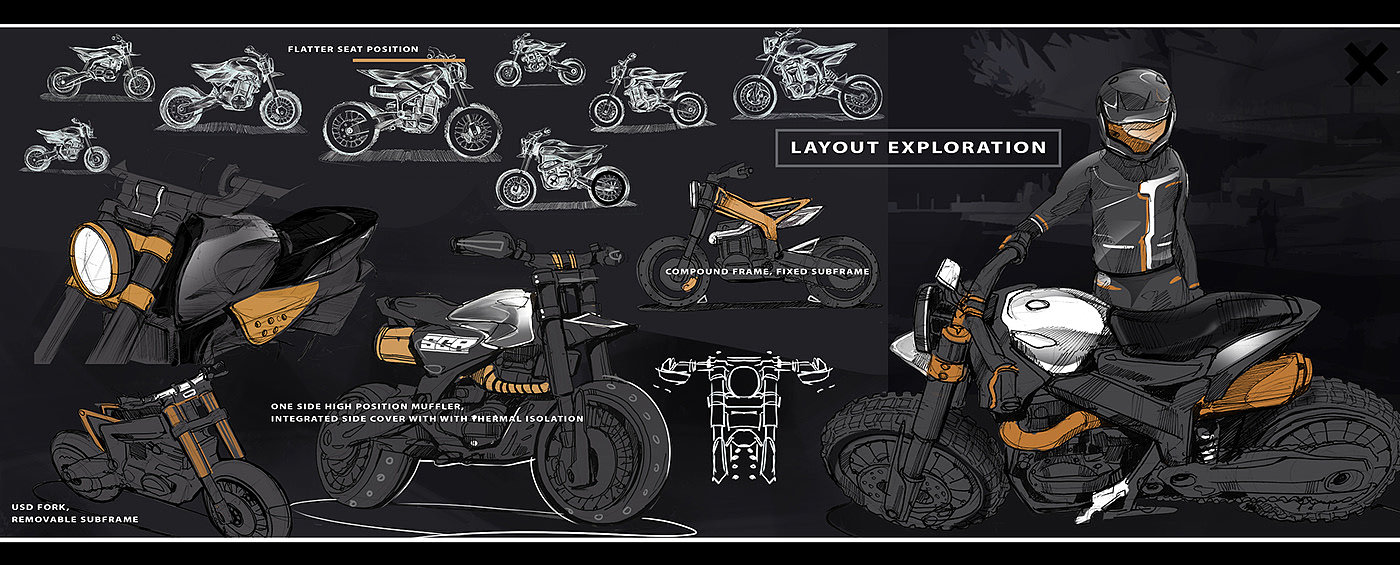 FLATTER SEAT POSITION

LAYOUT EXPLORATION

COMPOUND FRAME, FIXED SUBFRAME

SCR

ONE SIDE HIGH POSITION MUFFLER, INTEGRATED SIDE COVER WITH WITH THERMAL ISOLATION

USD FORK, REMOVABLE SUBFRAME