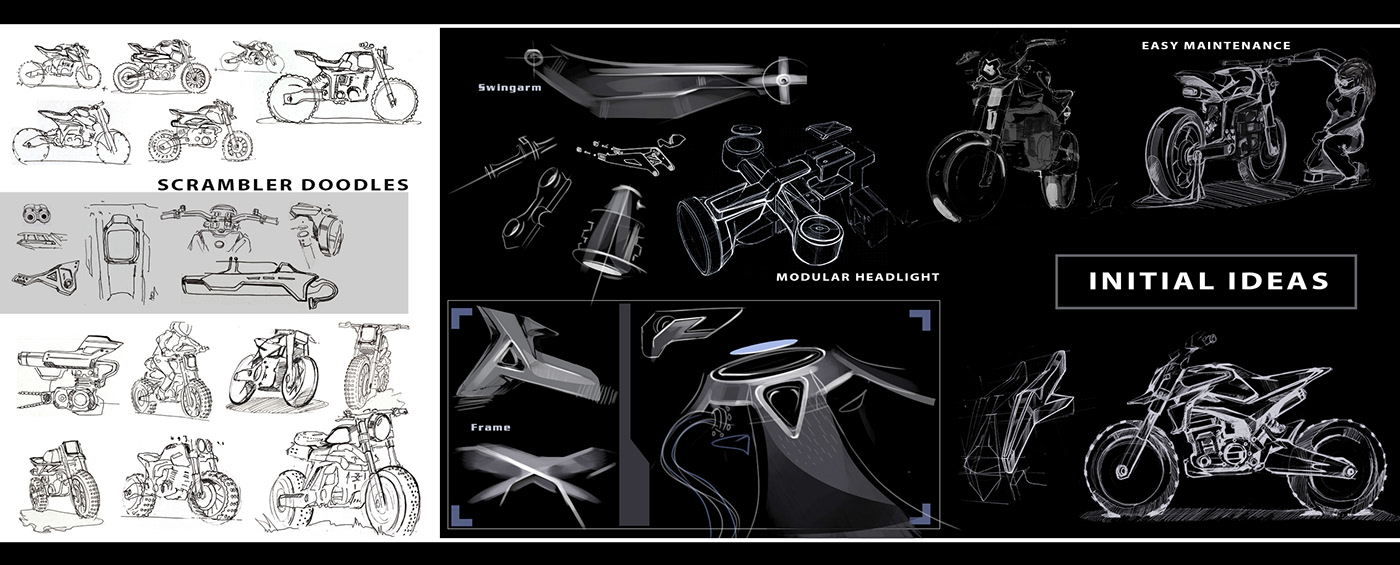 SCRAMBLER DOODLES

Swingarm

MODULAR HEADLIGHT

Frame

EASY MAINTENANCE

INITIAL IDEAS