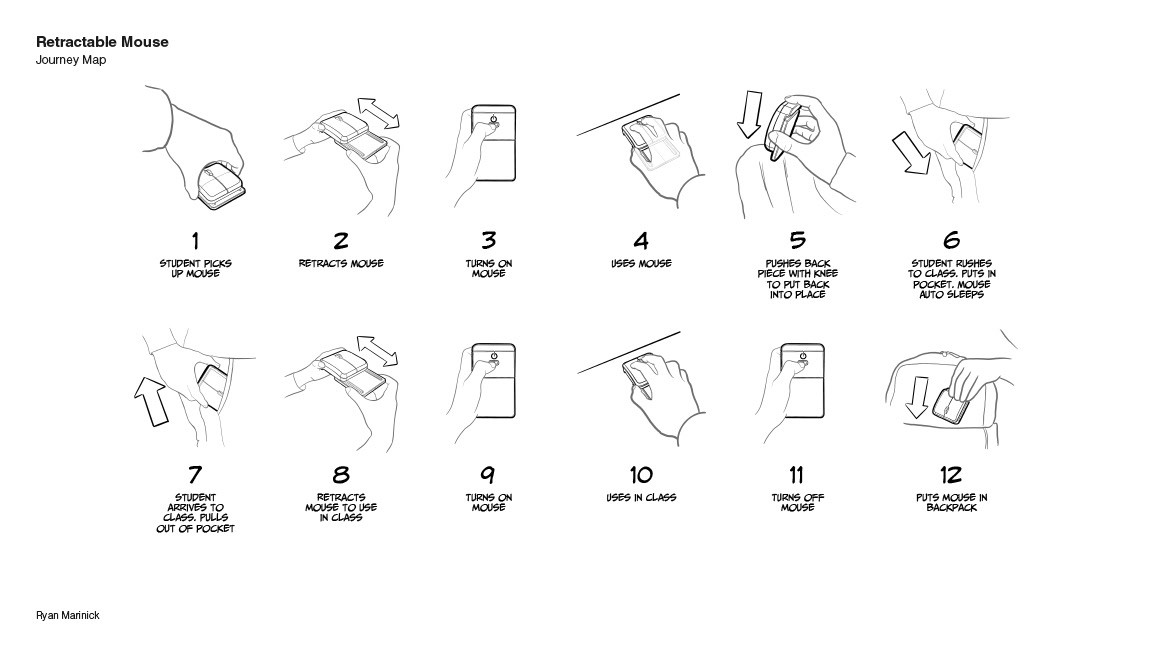 Retractable Mouse
Journey Map

1
STUDENT PICKS UP MOUSE

2
RETRACTS MOUSE

3
TURNS ON MOUSE

4
USES MOUSE

5
PUSHES BACK PIECE WITH KNEE TO PUT BACK INTO PLACE

6
STUDENT RUSHES TO CLASS. PUTS IN POCKET. MOUSE AUTO SLEEPS

7
STUDENT ARRIVES TO CLASS. PULLS OUT OF POCKET

8
RETRACTS MOUSE TO USE IN CLASS

9
TURNS ON MOUSE

10
USES IN CLASS

11
TURNS OFF MOUSE

12
PUTS MOUSE IN BACKPACK

Ryan Marinick