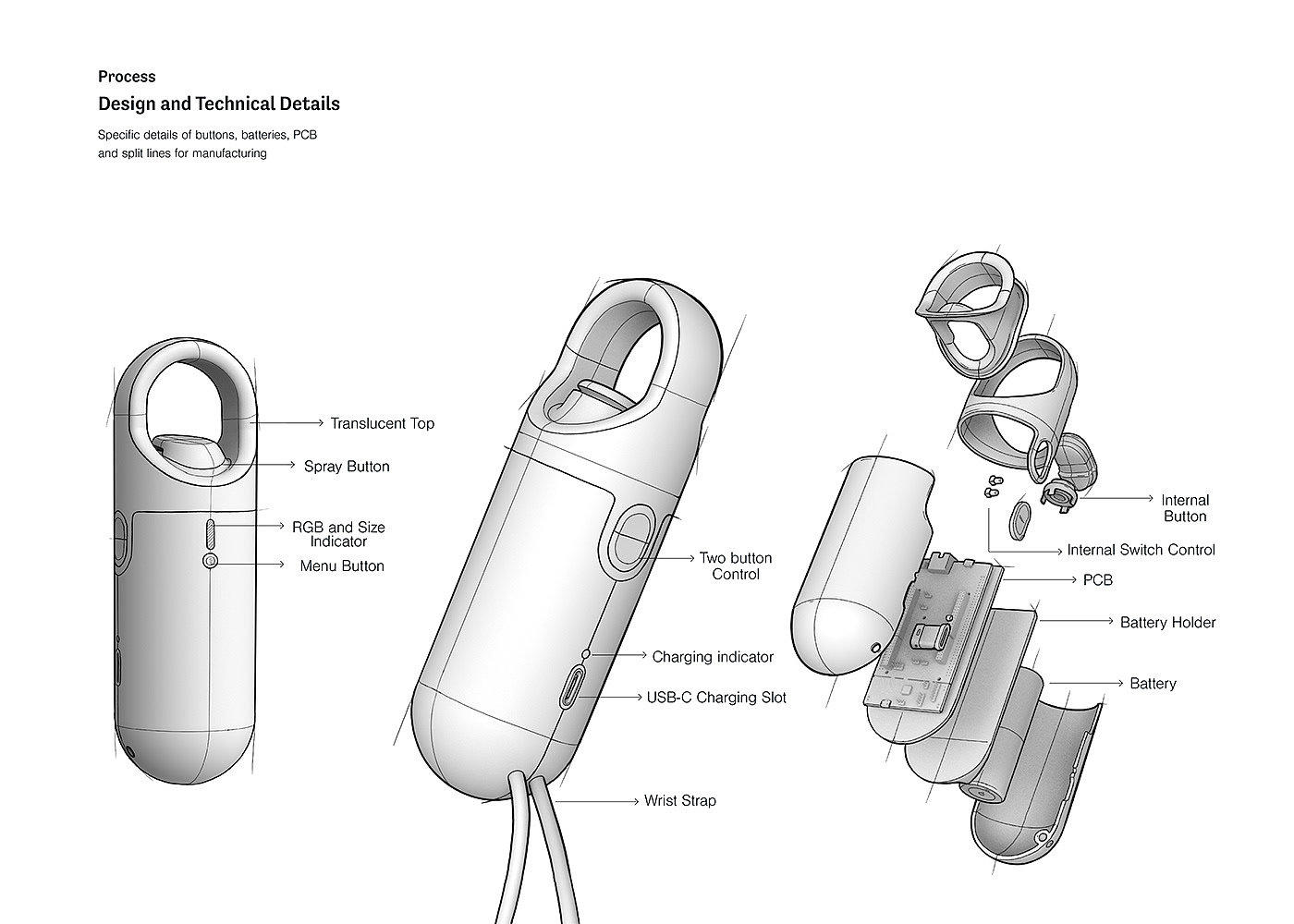 Process

Design and Technical Details

Specific details of buttons, batteries, PCB and split lines for manufacturing

Translucent Top

Spray Button

RGB and Size Indicator

Menu Button

Two button Control

Charging indicator

USB-C Charging Slot

Wrist Strap

Internal Button

Internal Switch Control

PCB

Battery Holder

Battery