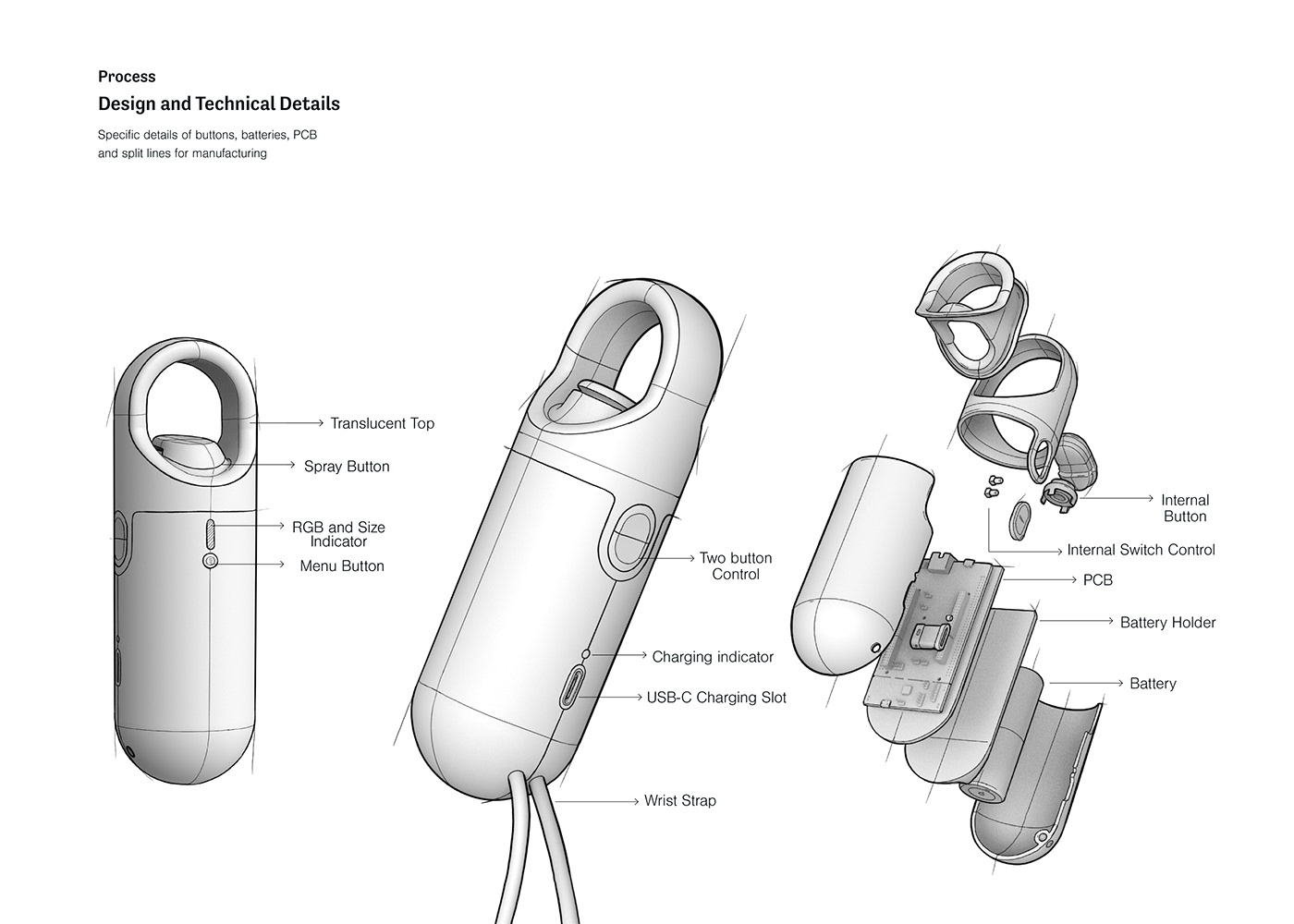 Process

Design and Technical Details

Specific details of buttons, batteries, PCB and split lines for manufacturing

Translucent Top

Spray Button

RGB and Size Indicator

Menu Button

Two button Control

Charging indicator

USB-C Charging Slot

Wrist Strap

Internal Button

Internal Switch Control

PCB

Battery Holder

Battery