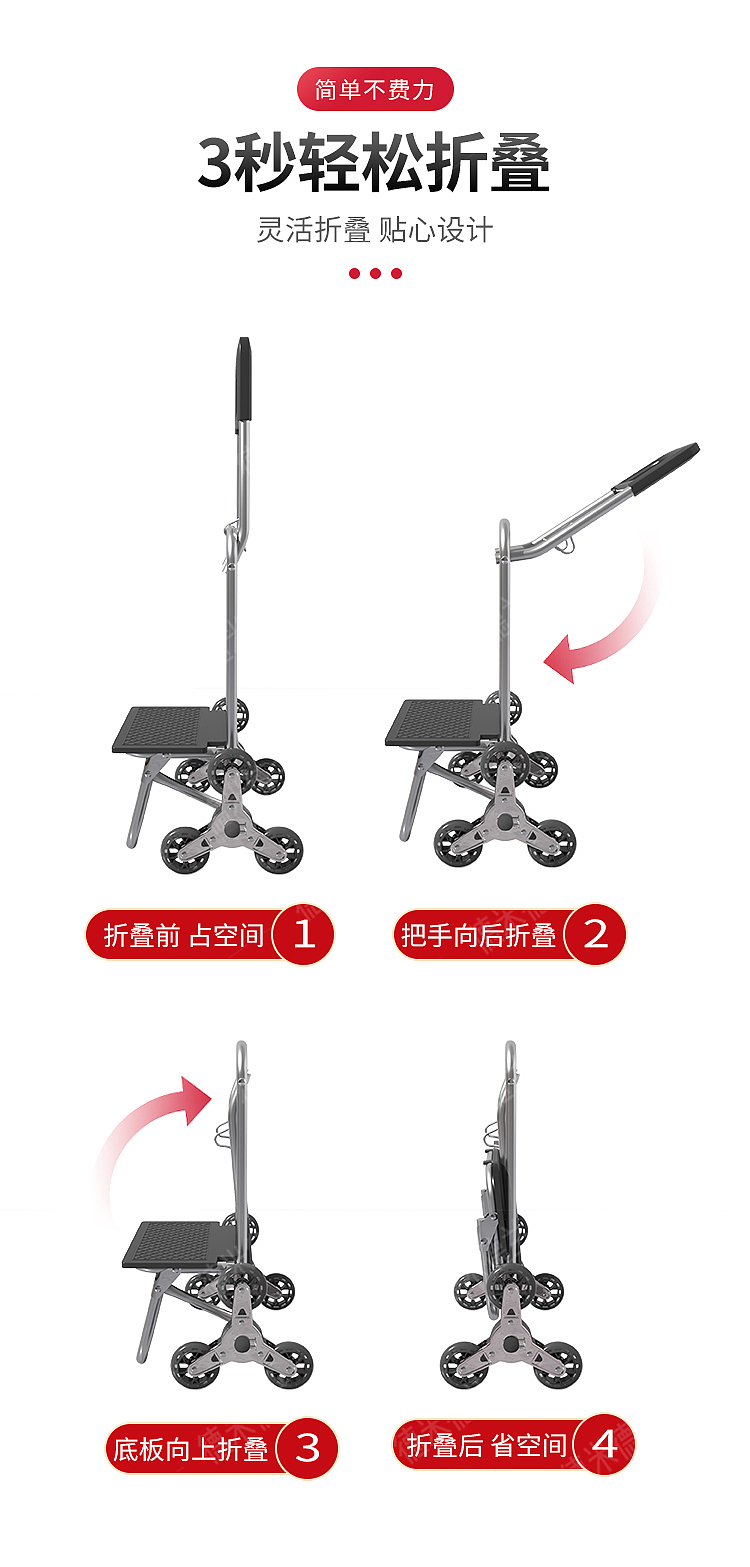 简单不费力

3秒轻松折叠

灵活折叠 贴心设计

折叠前 占空间 1

把手向后折叠 2

底板向上折叠 3

折叠后 省空间 4