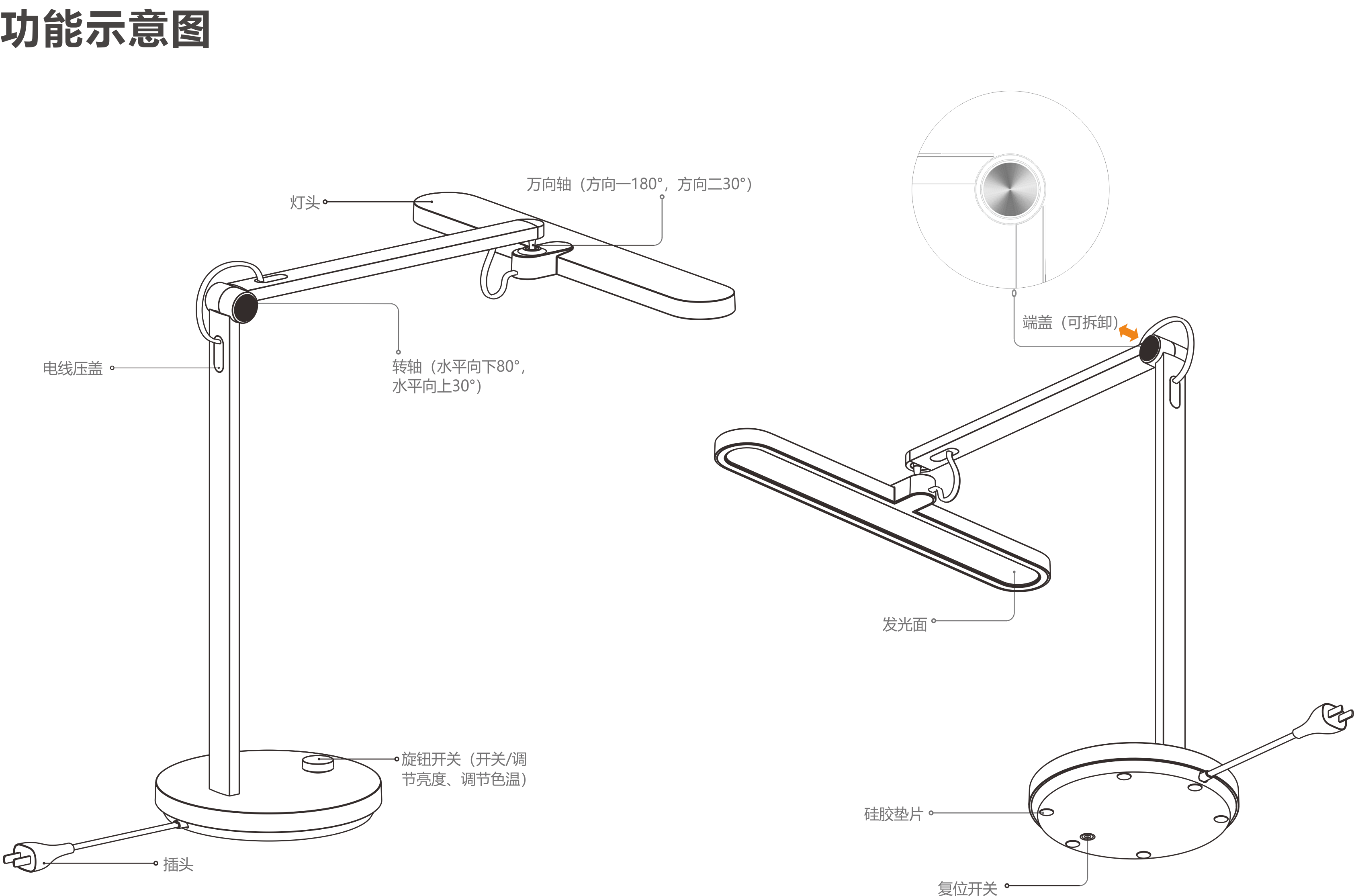 功能示意图

灯头

万向轴（方向一180°，方向二30°）

电线压盖

转轴（水平向下80°，水平向上30°）

旋钮开关（开关/调节亮度、调节色温）

插头

端盖（可拆卸）

发光面

硅胶垫片

复位开关