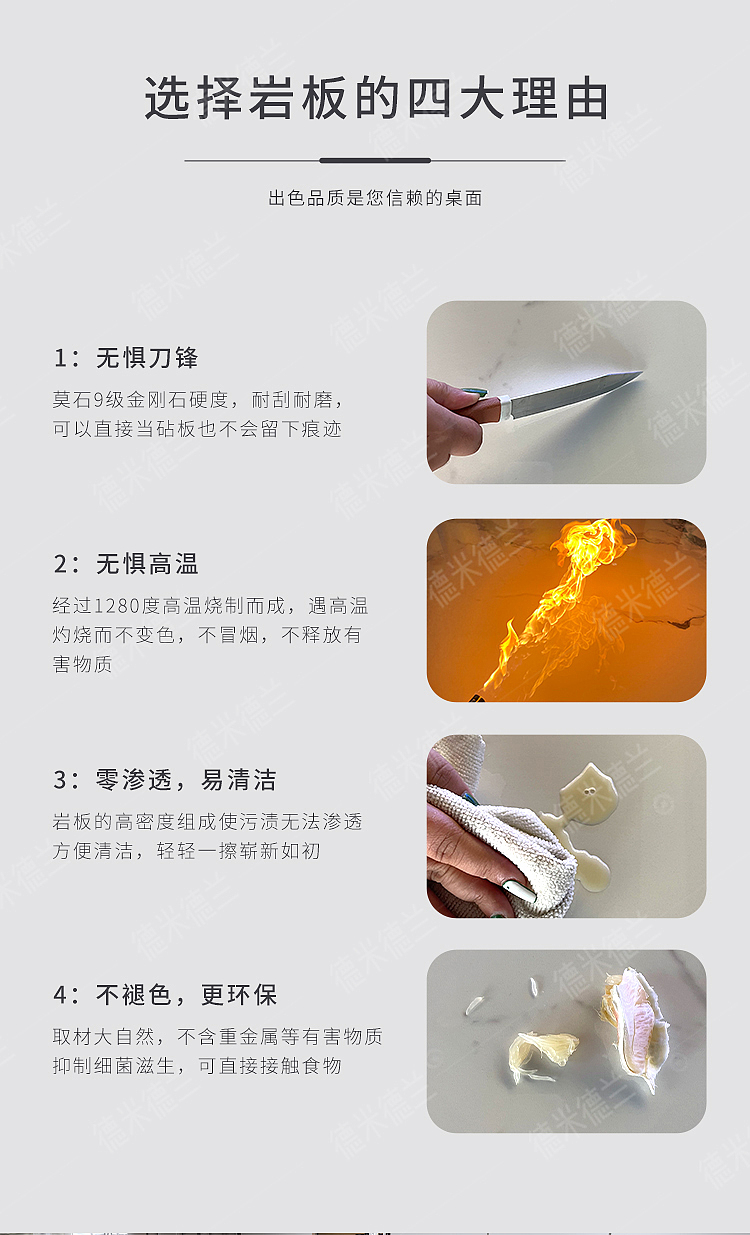 选择岩板的四大理由

出色品质是您信赖的桌面

1：无惧刀锋

莫石9级金刚石硬度，耐刮耐磨，可以直接当砧板也不会留下痕迹

2：无惧高温

经过1280度高温烧制而成，遇高温灼烧而不变色，不冒烟，不释放有害物质

3：零渗透，易清洁

岩板的高密度组成使污渍无法渗透方便清洁，轻轻一擦崭新如初

4：不褪色，更环保

取材大自然，不含重金属等有害物质抑制细菌滋生，可直接接触食物

德米德兰