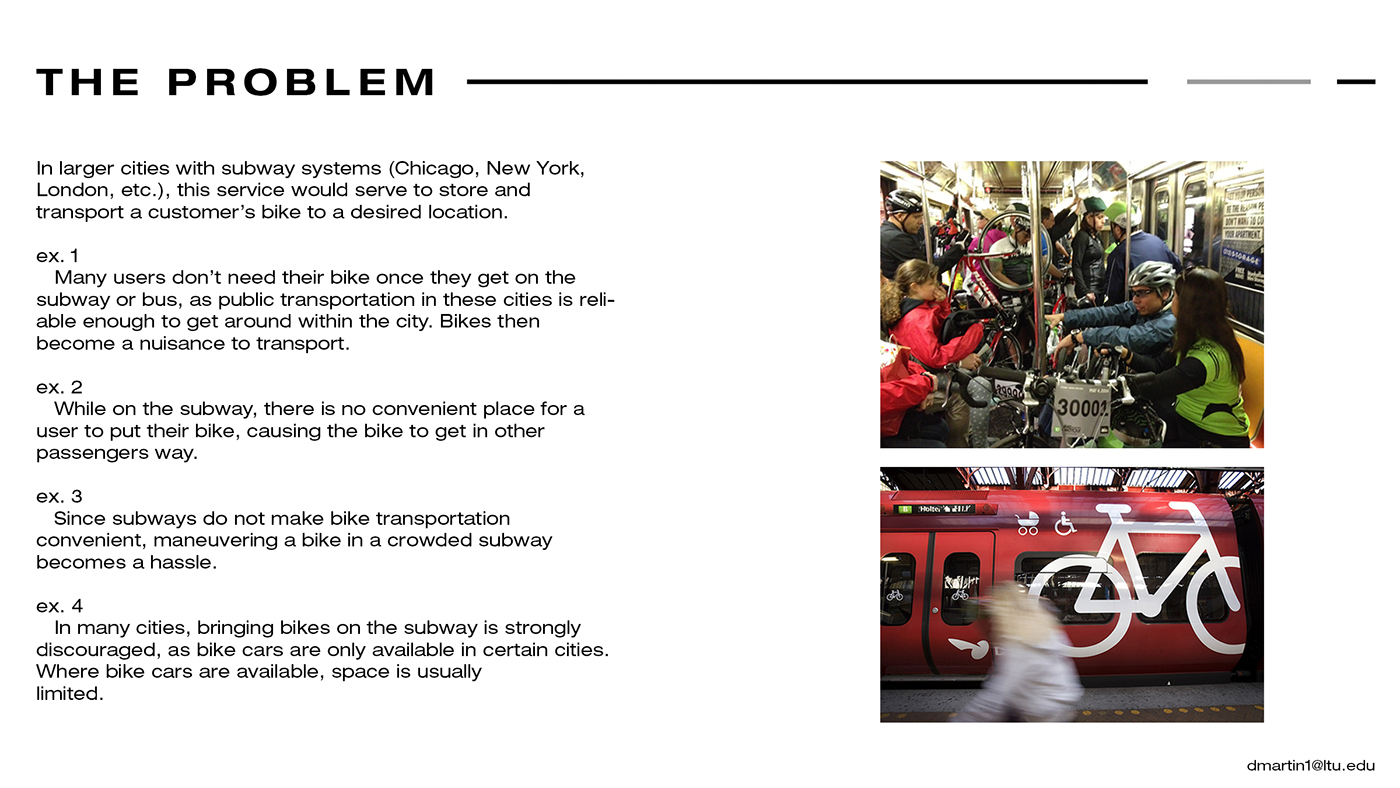 THE PROBLEM

In larger cities with subway systems (Chicago, New York, London, etc.), this service would serve to store and transport a customer's bike to a desired location.

ex. 1
Many users don't need their bike once they get on the subway or bus, as public transportation in these cities is reliable enough to get around within the city. Bikes then become a nuisance to transport.

ex. 2
While on the subway, there is no convenient place for a user to put their bike, causing the bike to get in other passengers way.

ex. 3
Since subways do not make bike transportation convenient, maneuvering a bike in a crowded subway becomes a hassle.

ex. 4
In many cities, bringing bikes on the subway is strongly discouraged, as bike cars are only available in certain cities. Where bike cars are available, space is usually limited.

30001

Holte

dmartin1@ltu.edu