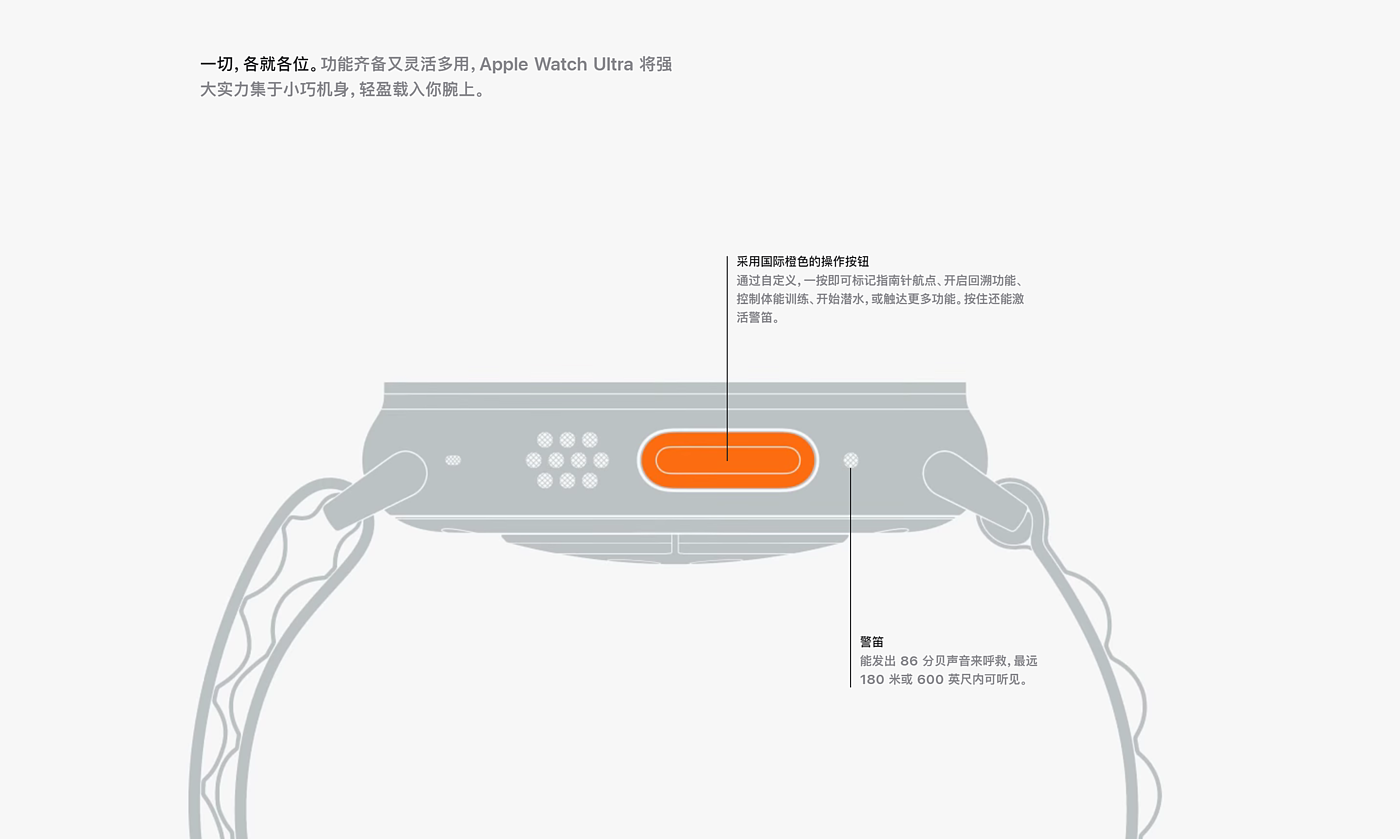 一切，各就各位。功能齐备又灵活多用，Apple Watch Ultra 将强大实力集于小巧机身，轻盈载入你腕上。

采用国际橙色的操作按钮
通过自定义，一按即可标记指南针航点、开启回溯功能、控制体能训练、开始潜水，或触达更多功能。按住还能激活警笛。

警笛
能发出 86 分贝声音来呼救，最远 180 米或 600 英尺内可听见。