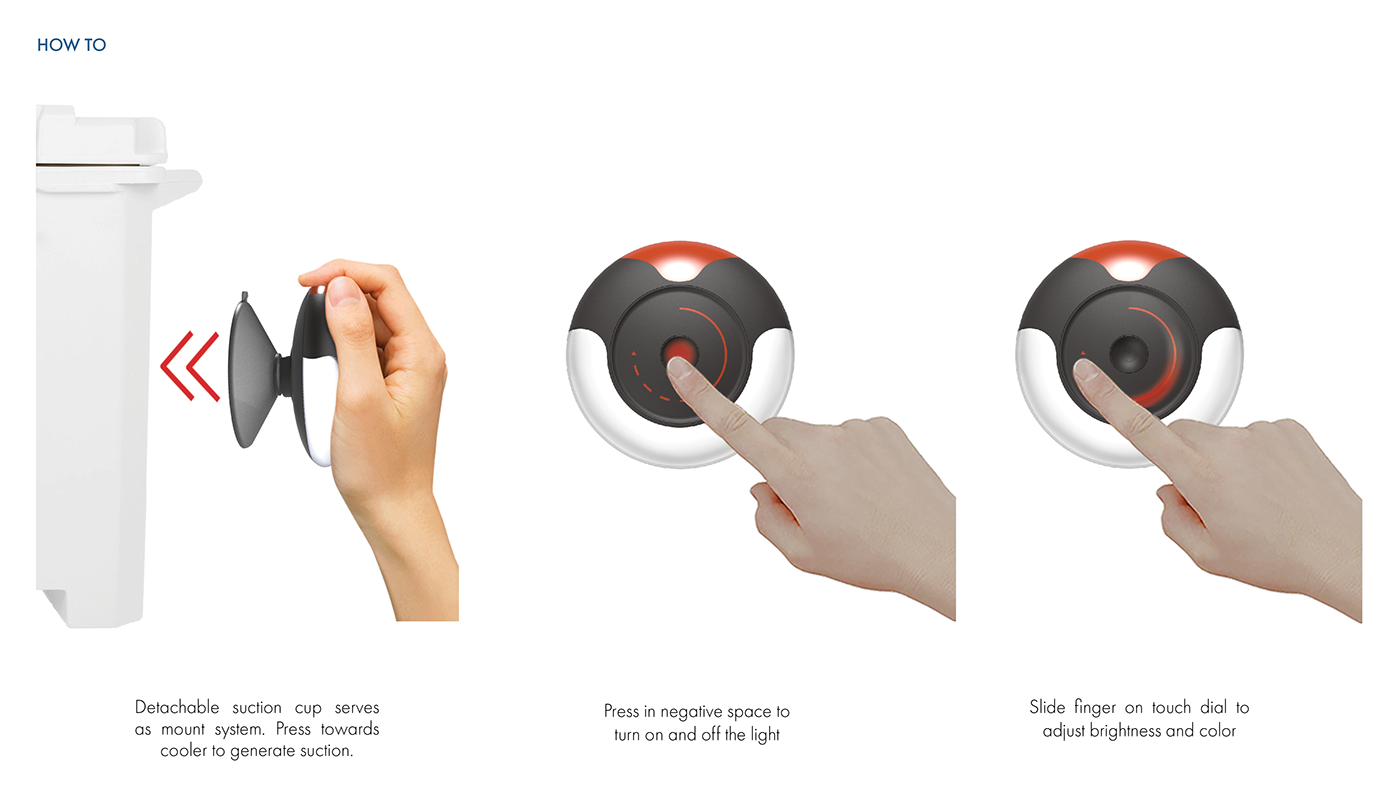 HOW TO

Detachable suction cup serves as mount system. Press towards cooler to generate suction.

Press in negative space to turn on and off the light

Slide finger on touch dial to adjust brightness and color