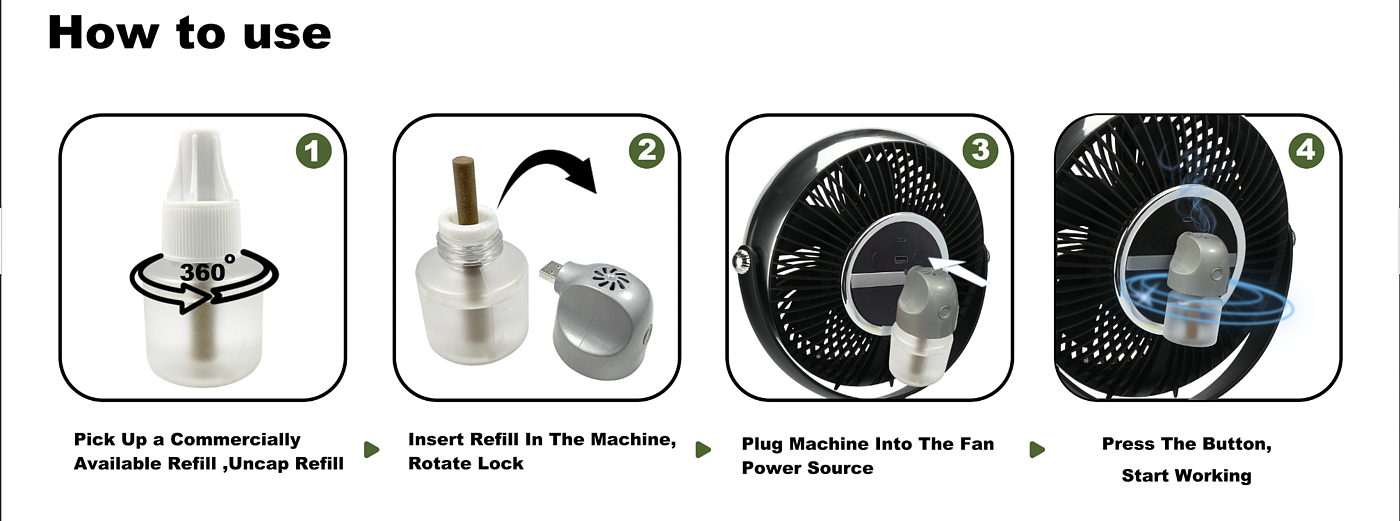 How to use

1

360°

2

3

4

Pick Up a Commercially Available Refill ,Uncap Refill

Insert Refill In The Machine, Rotate Lock

Plug Machine Into The Fan Power Source

Press The Button,

Start Working