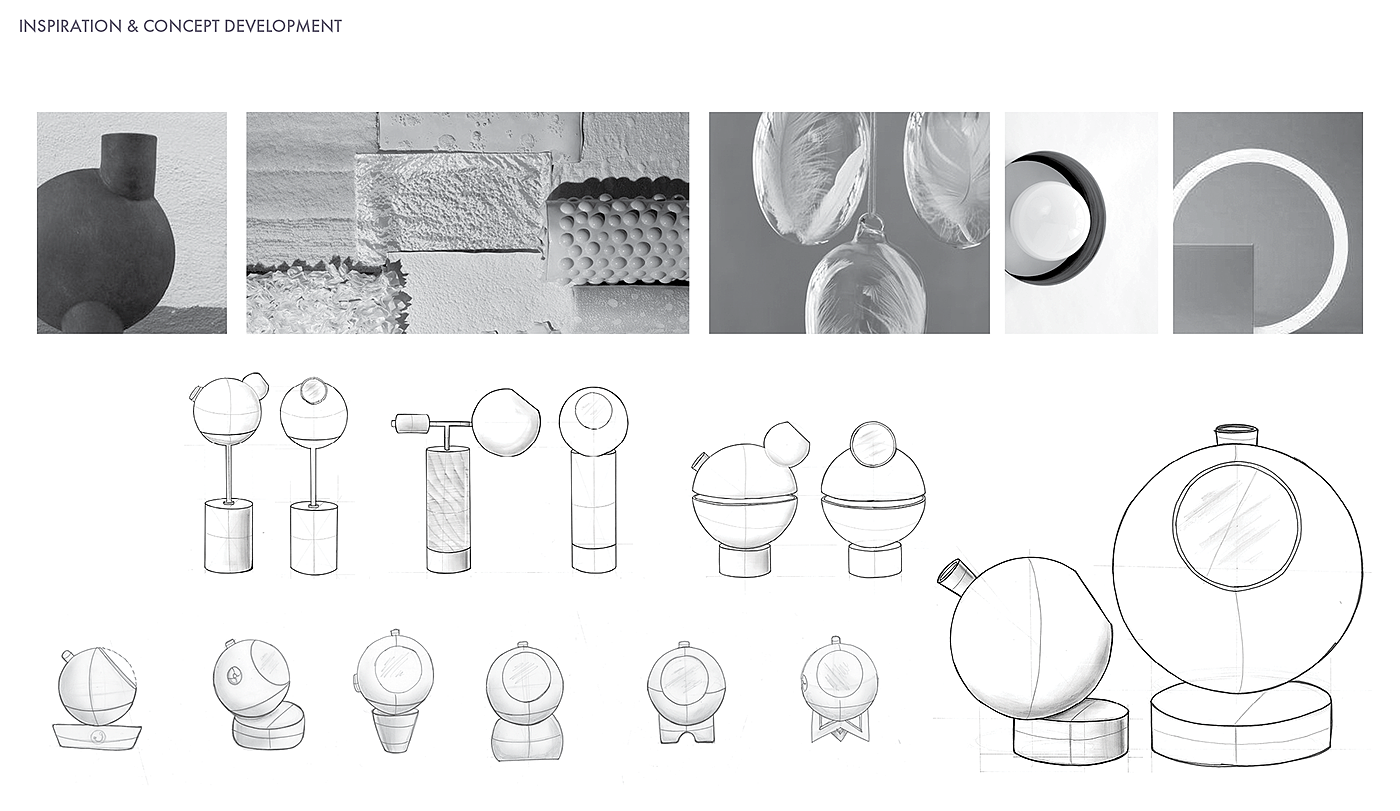 INSPIRATION & CONCEPT DEVELOPMENT