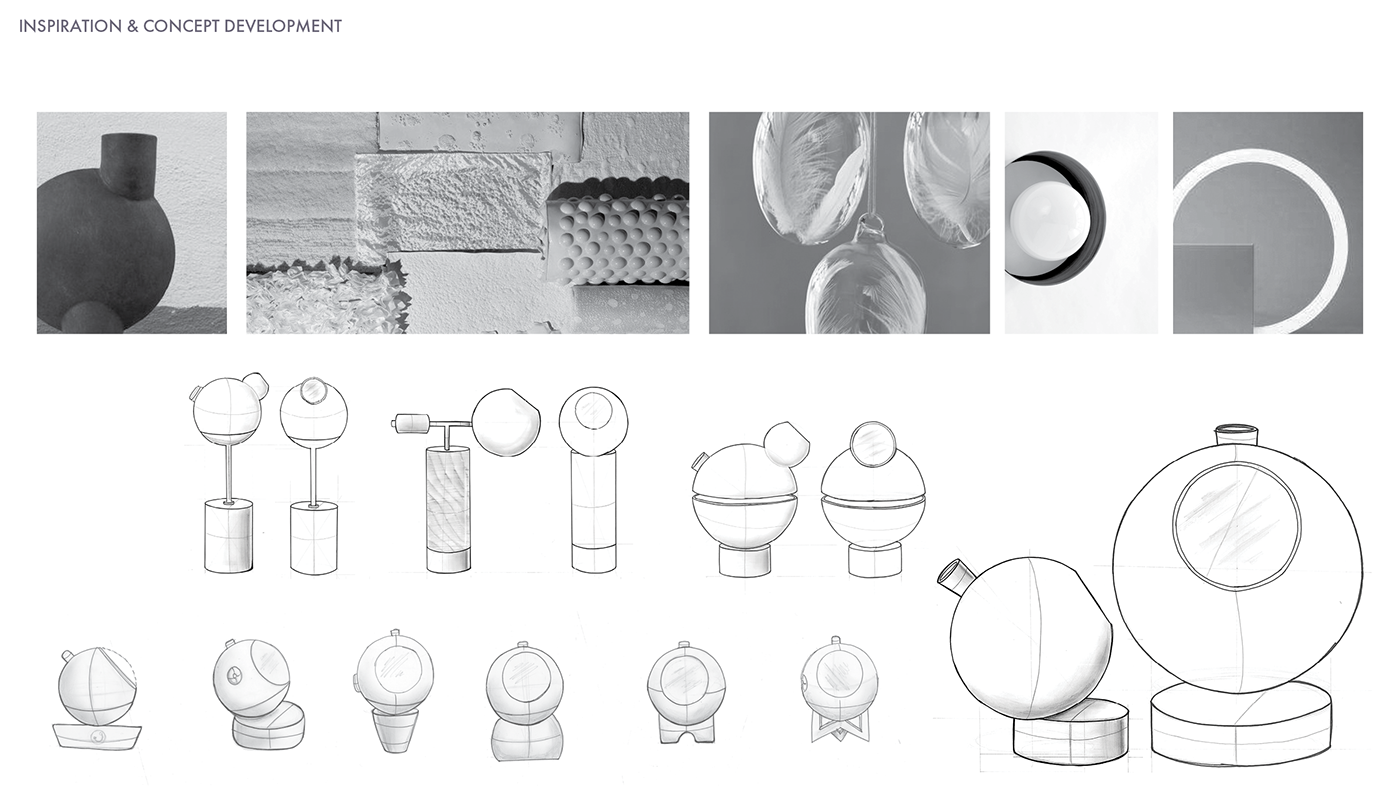 INSPIRATION & CONCEPT DEVELOPMENT