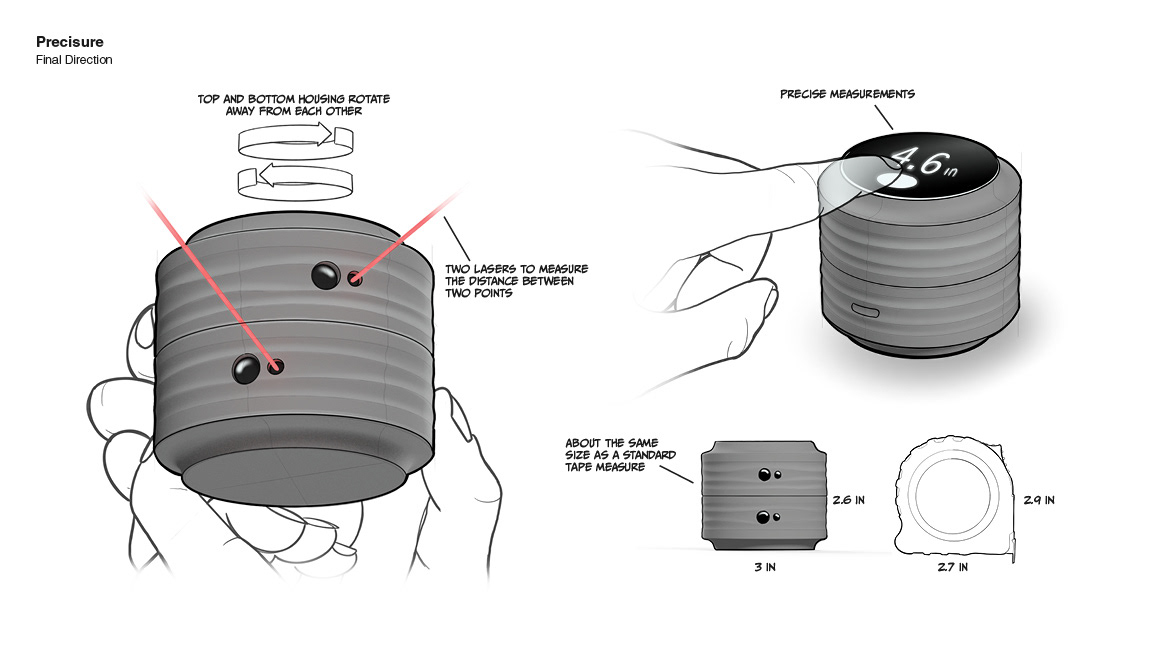 Precisure
Final Direction

TOP AND BOTTOM HOUSING ROTATE AWAY FROM EACH OTHER

TWO LASERS TO MEASURE THE DISTANCE BETWEEN TWO POINTS

PRECISE MEASUREMENTS

4.6 in

ABOUT THE SAME SIZE AS A STANDARD TAPE MEASURE

2.6 IN

3 IN

2.9 IN

2.7 IN