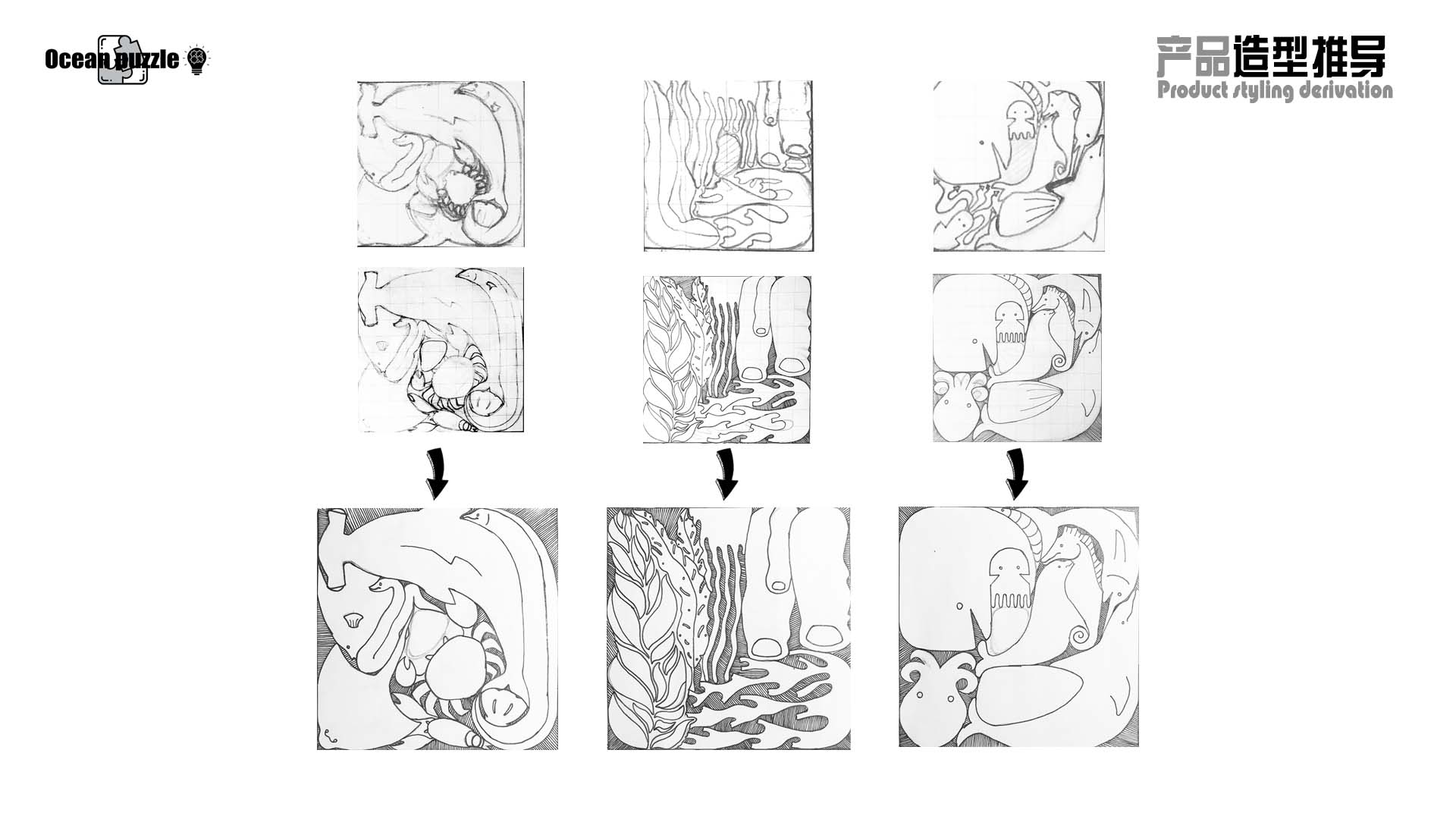 Ocean puzzle

产品造型推导
Product styling derivation