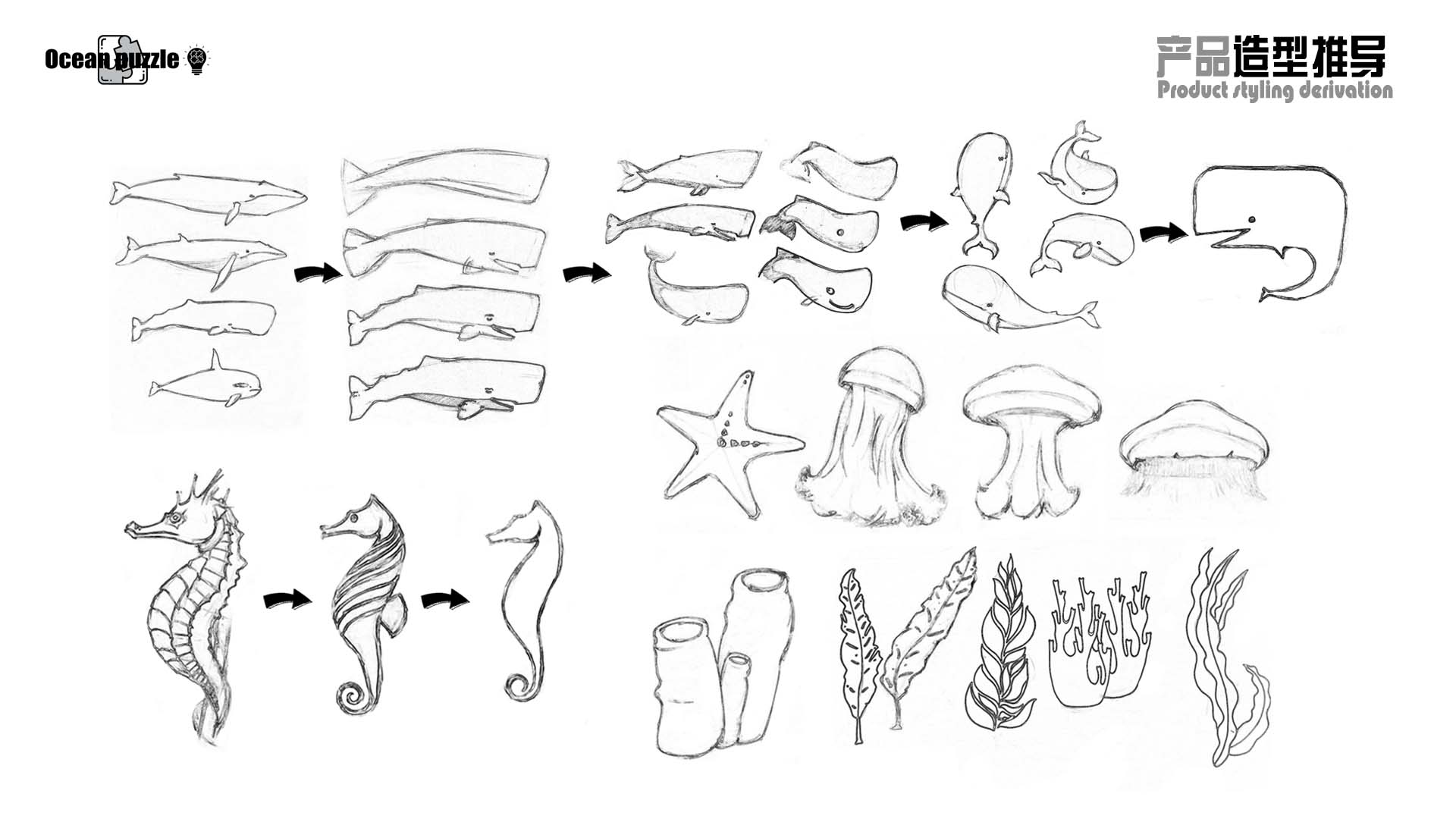 Ocean puzzle

产品造型推导
Product styling derivation