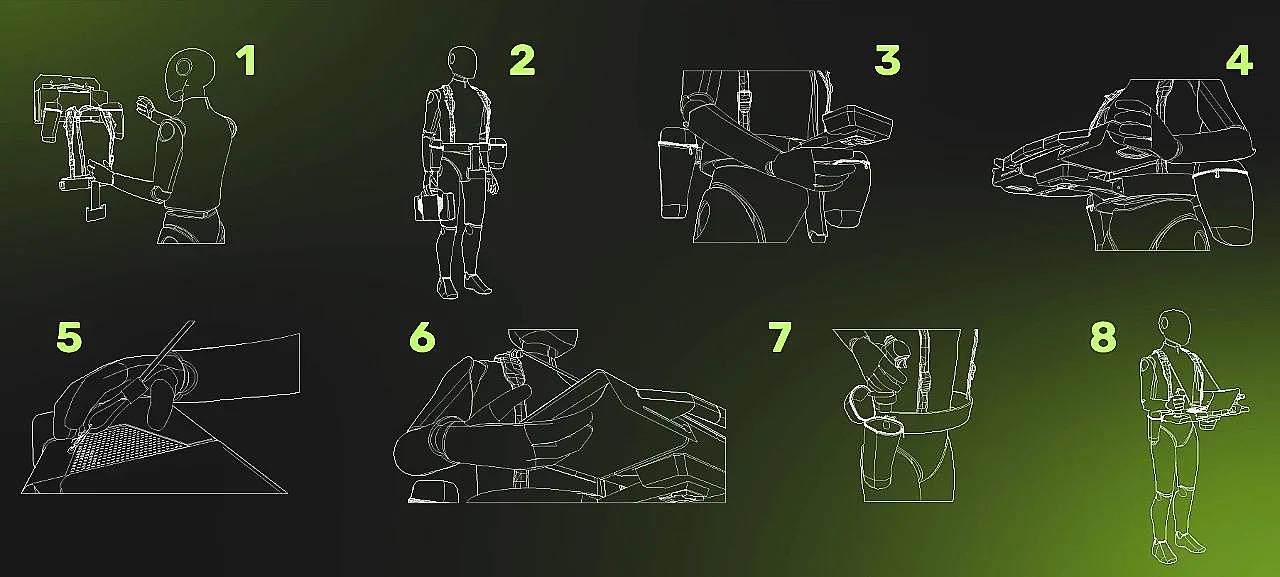 1
2
3
4
5
6
7
8