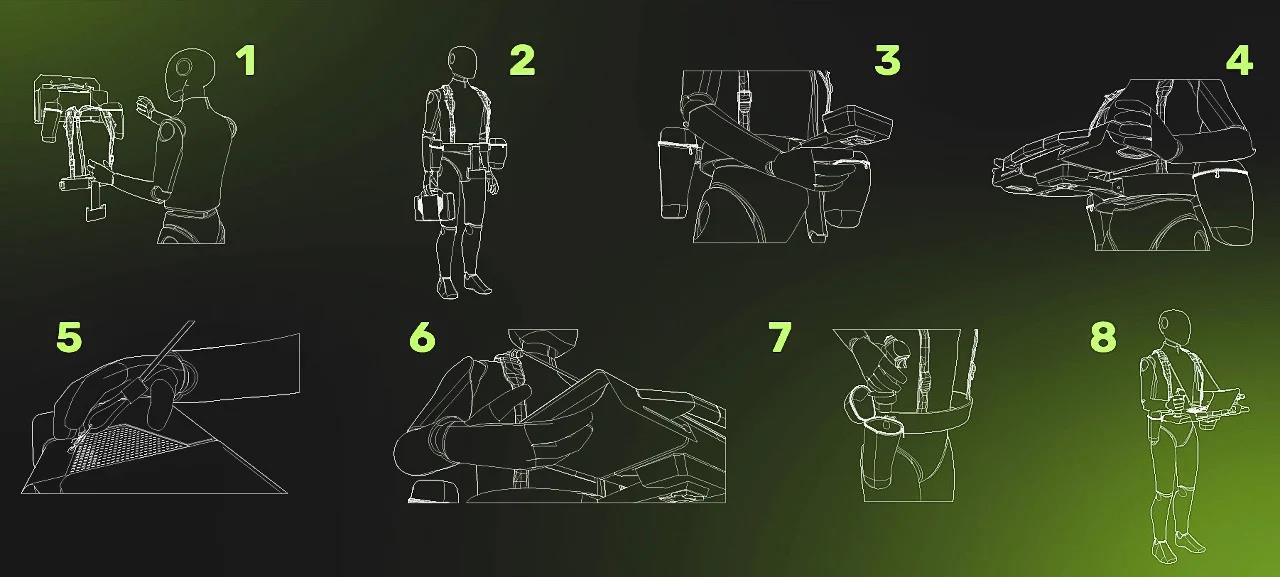 1
2
3
4
5
6
7
8