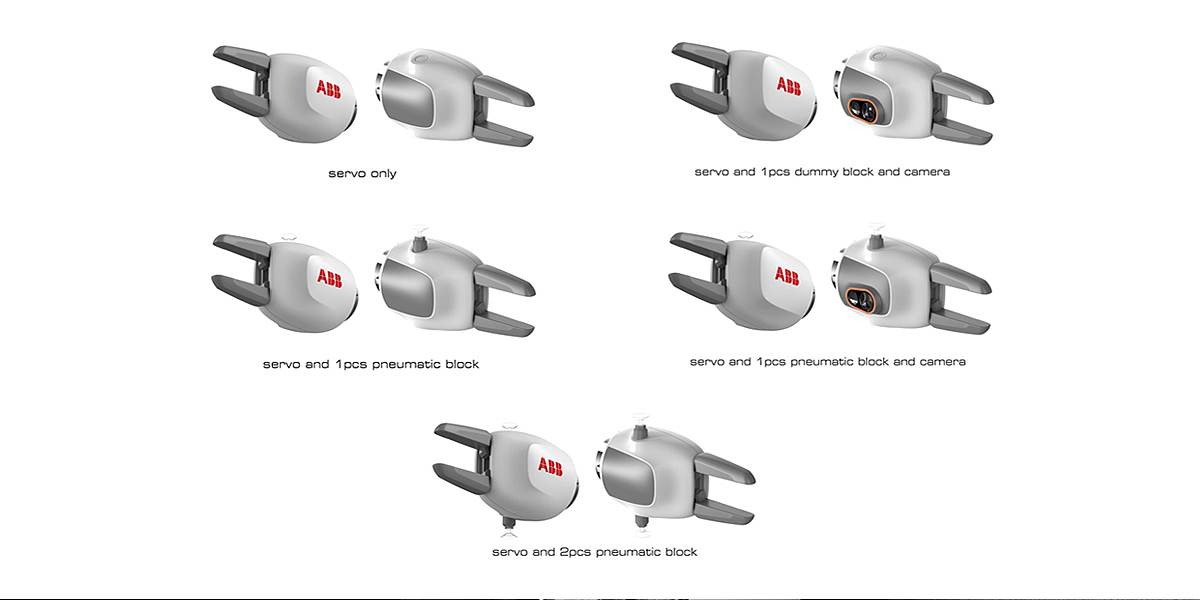 ABB

servo only

ABB

servo and 1pcs dummy block and camera

ABB

servo and 1pcs pneumatic block

ABB

servo and 1pcs pneumatic block and camera

ABB

servo and 2pcs pneumatic block