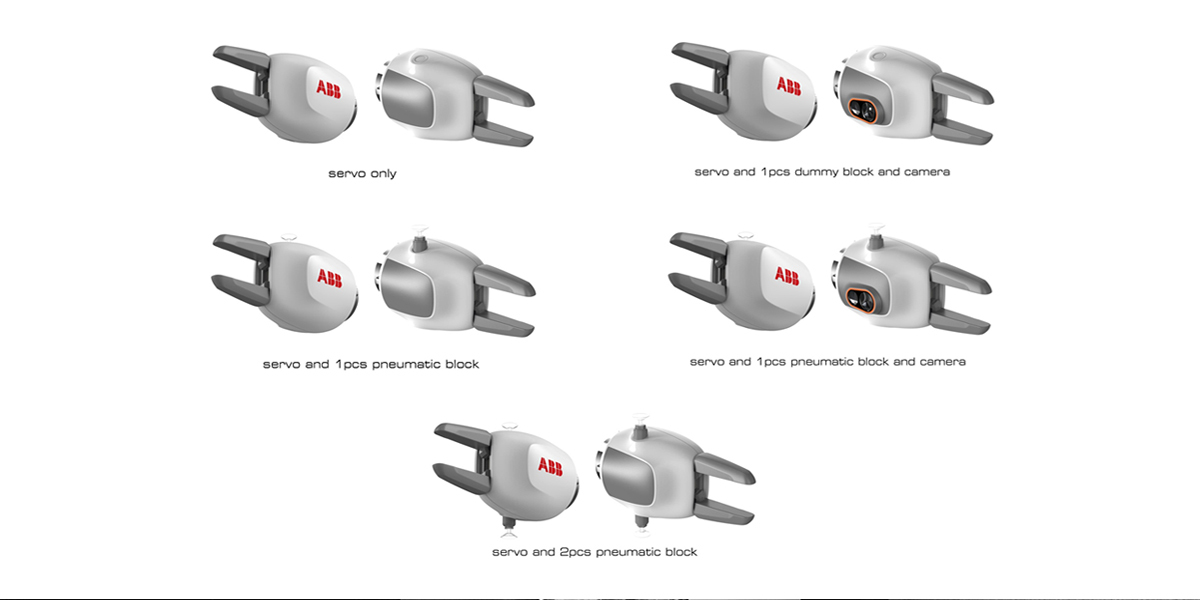 ABB

servo only

ABB

servo and 1pcs dummy block and camera

ABB

servo and 1pcs pneumatic block

ABB

servo and 1pcs pneumatic block and camera

ABB

servo and 2pcs pneumatic block