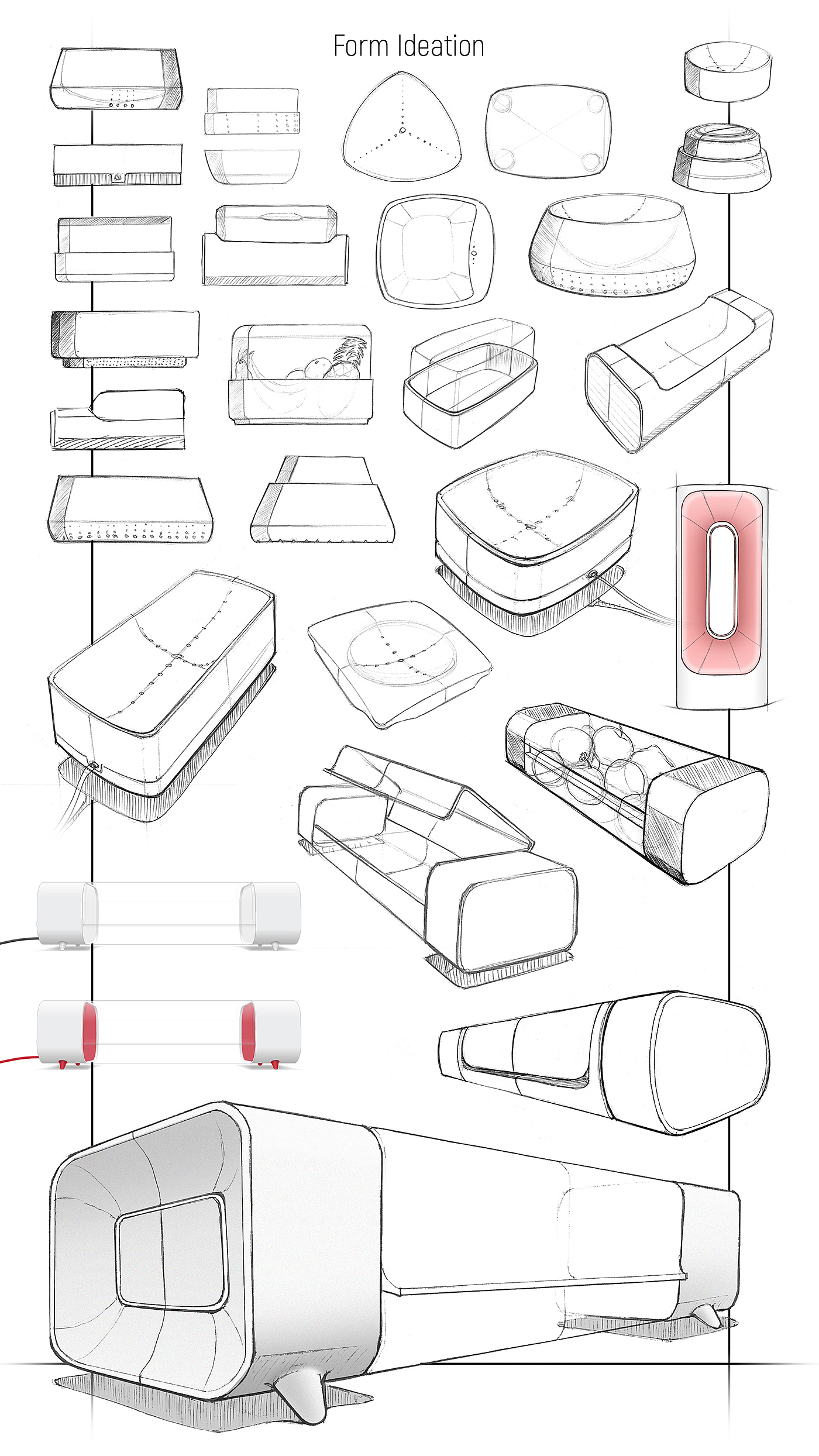 Form Ideation