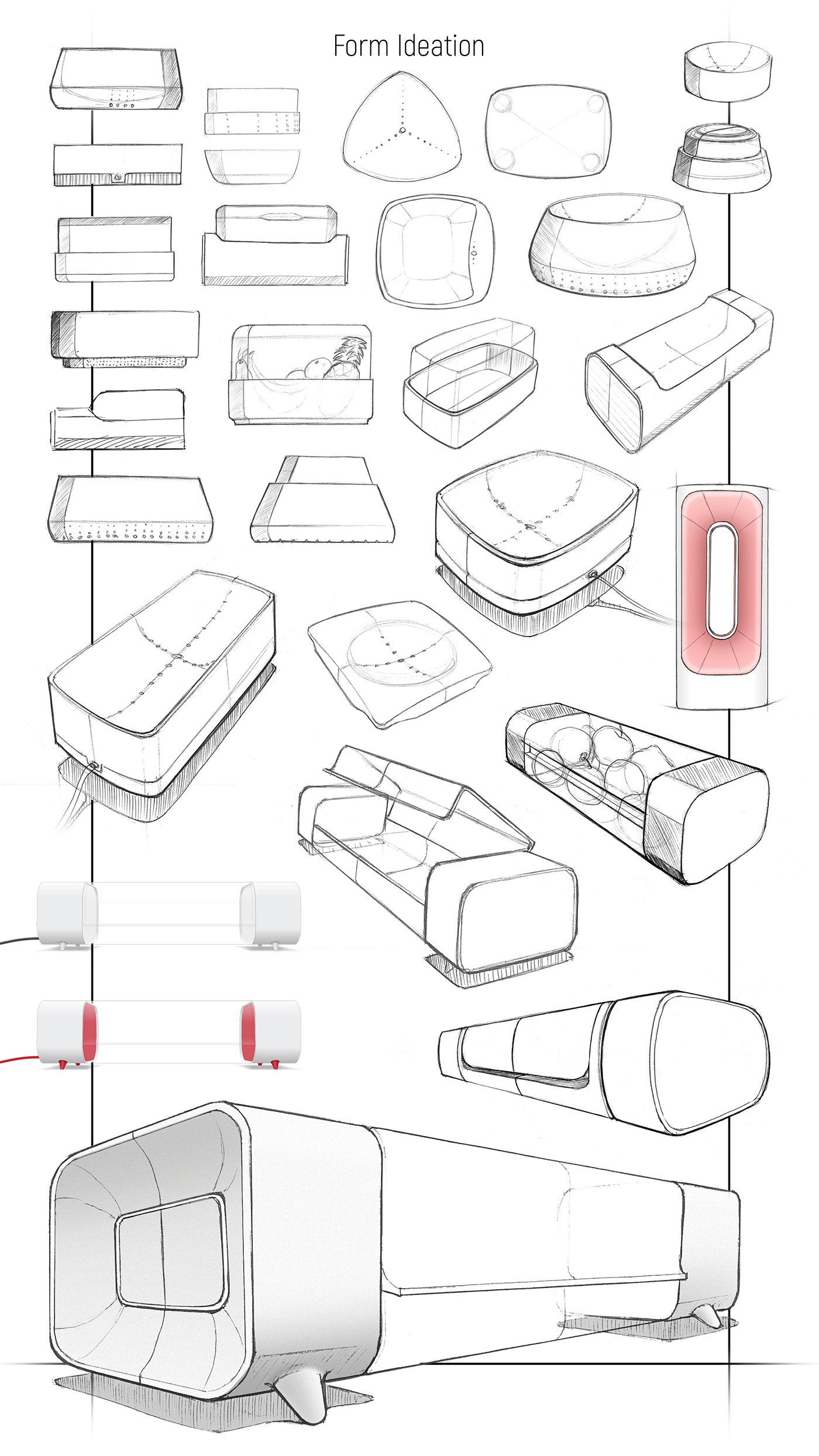 Form Ideation