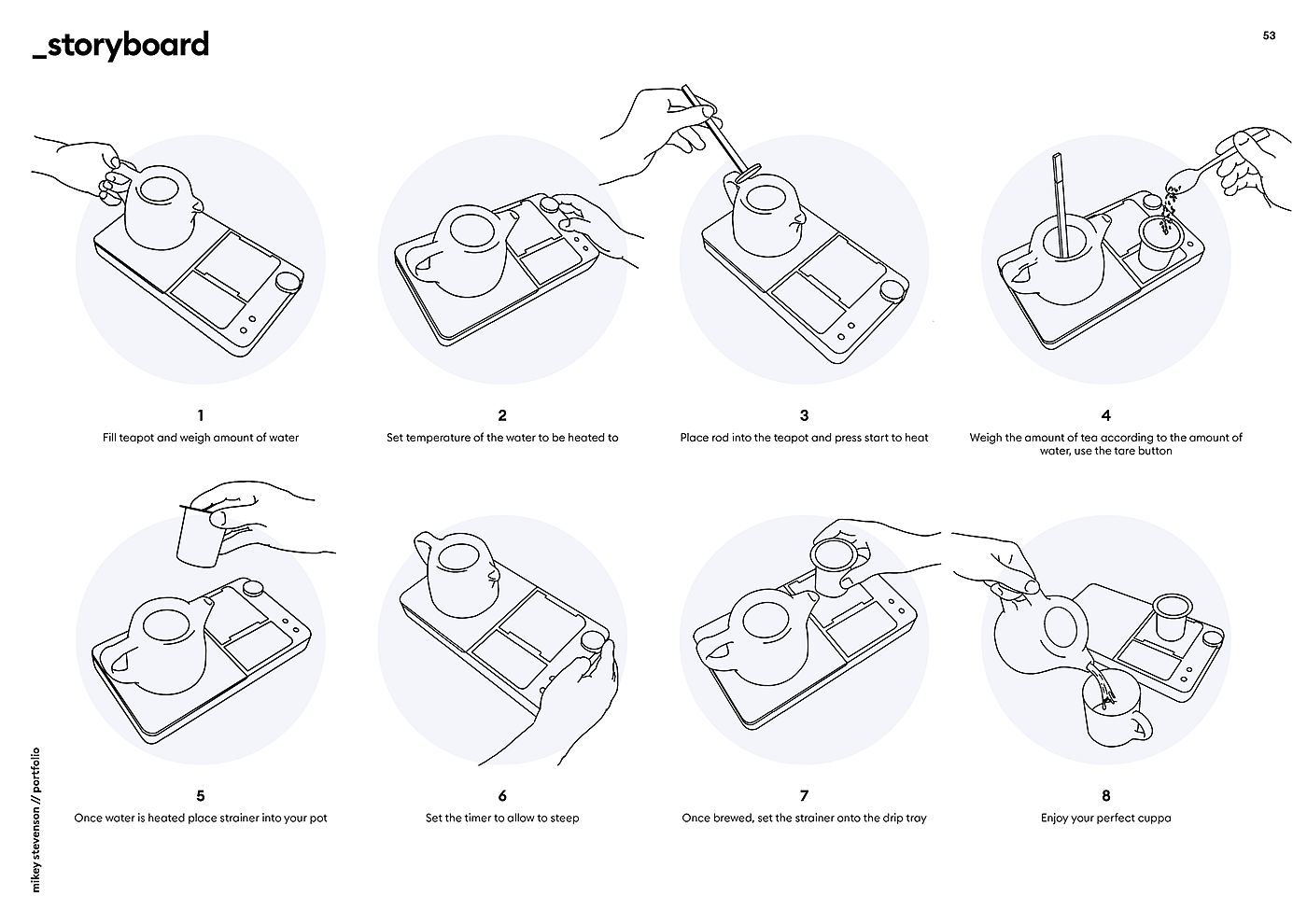 _storyboard

53

1
Fill teapot and weigh amount of water

2
Set temperature of the water to be heated to

3
Place rod into the teapot and press start to heat

4
Weigh the amount of tea according to the amount of water, use the tare button

5
Once water is heated place strainer into your pot

6
Set the timer to allow to steep

7
Once brewed, set the strainer onto the drip tray

8
Enjoy your perfect cuppa

mikey stevenson // portfolio