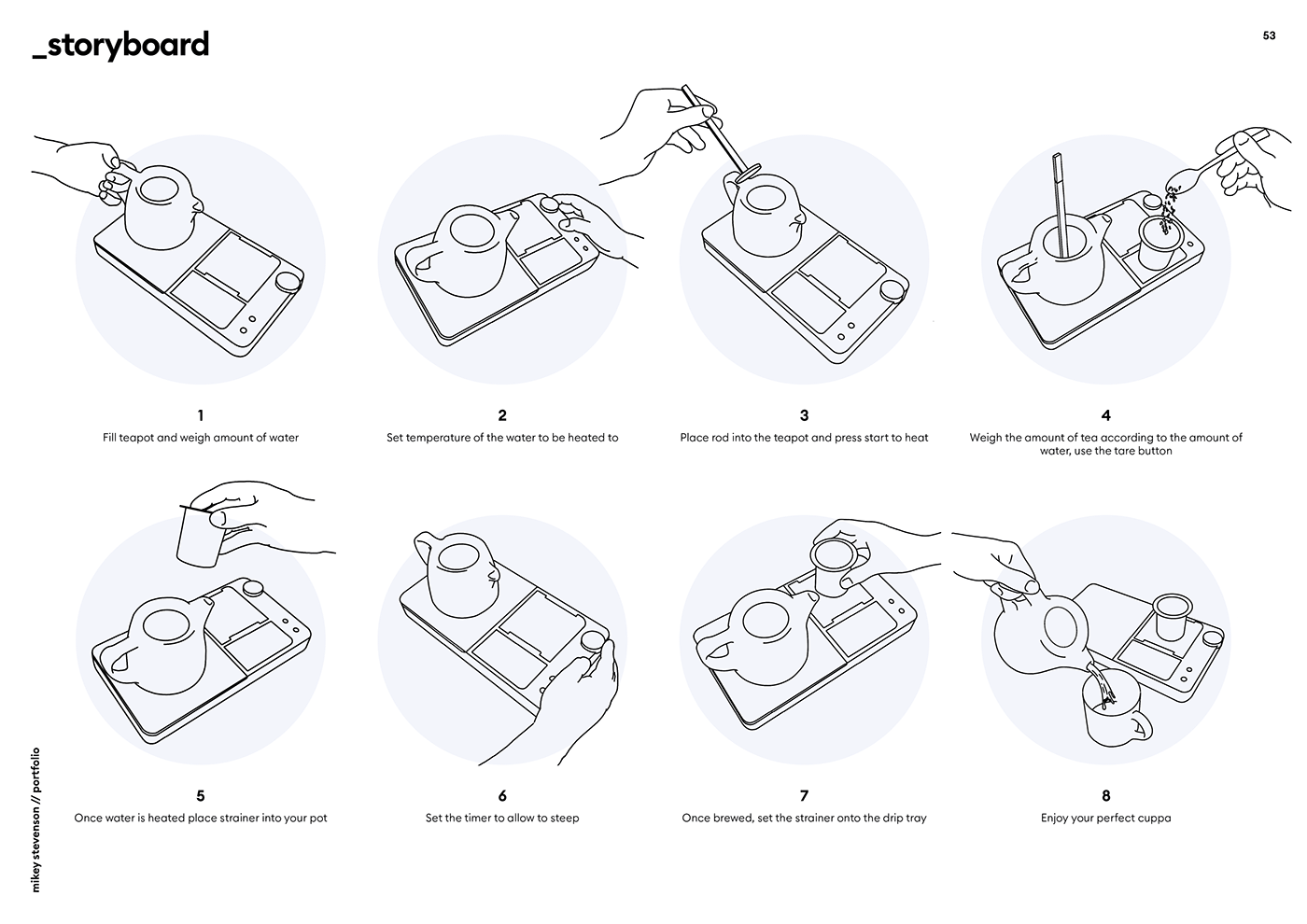 _storyboard

53

1
Fill teapot and weigh amount of water

2
Set temperature of the water to be heated to

3
Place rod into the teapot and press start to heat

4
Weigh the amount of tea according to the amount of water, use the tare button

5
Once water is heated place strainer into your pot

6
Set the timer to allow to steep

7
Once brewed, set the strainer onto the drip tray

8
Enjoy your perfect cuppa

mikey stevenson // portfolio