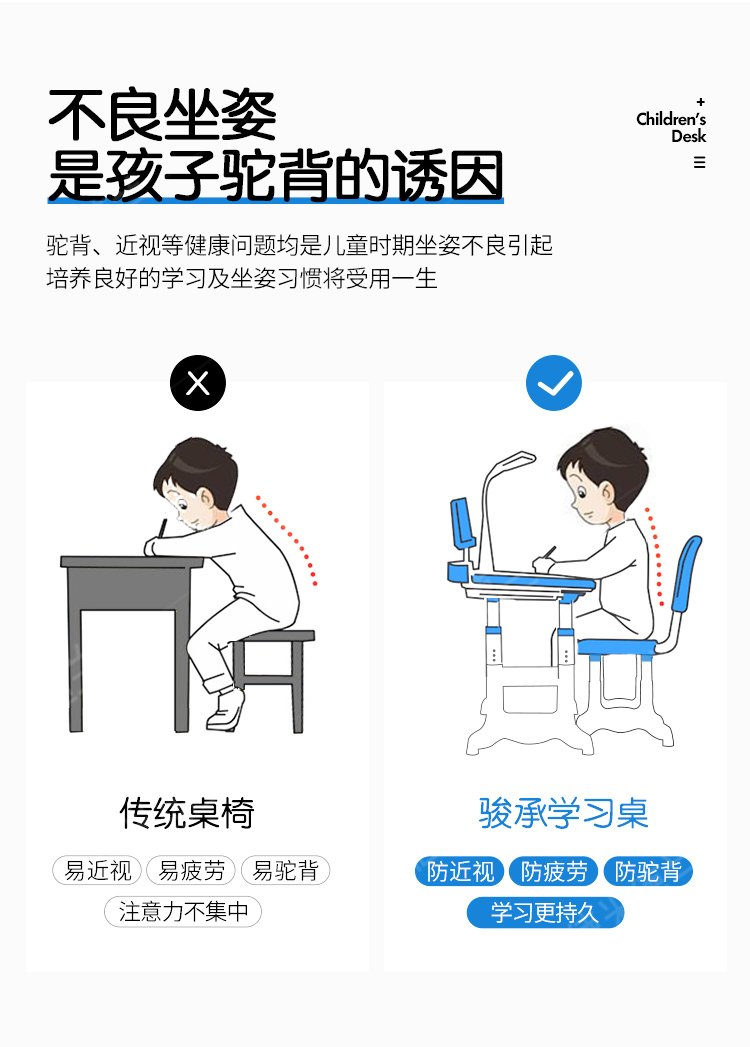 不良坐姿
是孩子驼背的诱因

+
Children's
Desk
≡

驼背、近视等健康问题均是儿童时期坐姿不良引起
培养良好的学习及坐姿习惯将受用一生

传统桌椅

易近视 易疲劳 易驼背
注意力不集中

骏承学习桌

防近视 防疲劳 防驼背
学习更持久