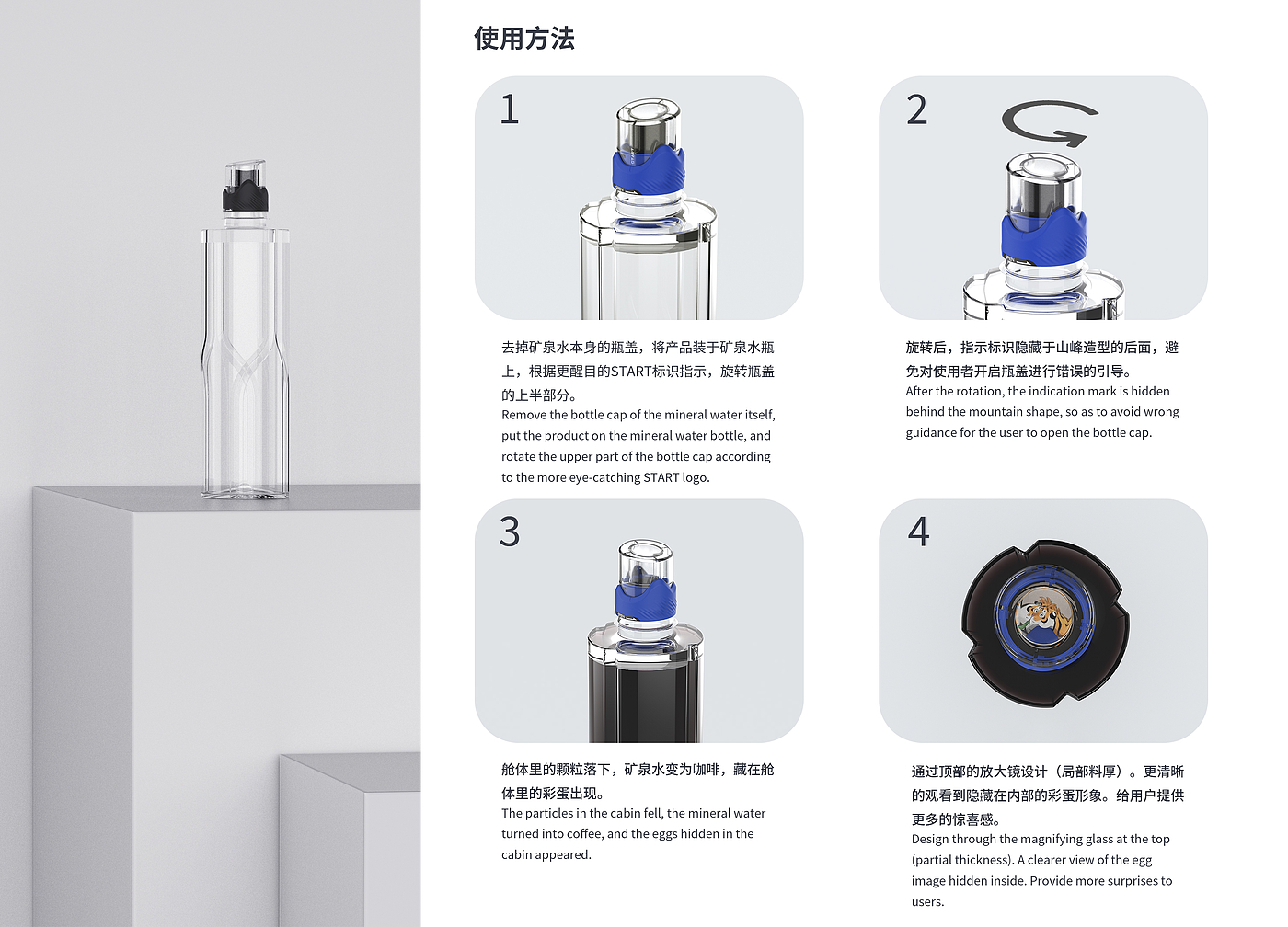 使用方法

1

去掉矿泉水本身的瓶盖，将产品装于矿泉水瓶上，根据更醒目的START标识指示，旋转瓶盖的上半部分。
Remove the bottle cap of the mineral water itself, put the product on the mineral water bottle, and rotate the upper part of the bottle cap according to the more eye-catching START logo.

2

旋转后，指示标识隐藏于山峰造型的后面，避免对使用者开启瓶盖进行错误的引导。
After the rotation, the indication mark is hidden behind the mountain shape, so as to avoid wrong guidance for the user to open the bottle cap.

3

舱体里的颗粒落下，矿泉水变为咖啡，藏在舱体里的彩蛋出现。
The particles in the cabin fell, the mineral water turned into coffee, and the eggs hidden in the cabin appeared.

4

通过顶部的放大镜设计（局部料厚）。更清晰的观看到隐藏在内部的彩蛋形象。给用户提供更多的惊喜感。
Design through the magnifying glass at the top (partial thickness). A clearer view of the egg image hidden inside. Provide more surprises to users.